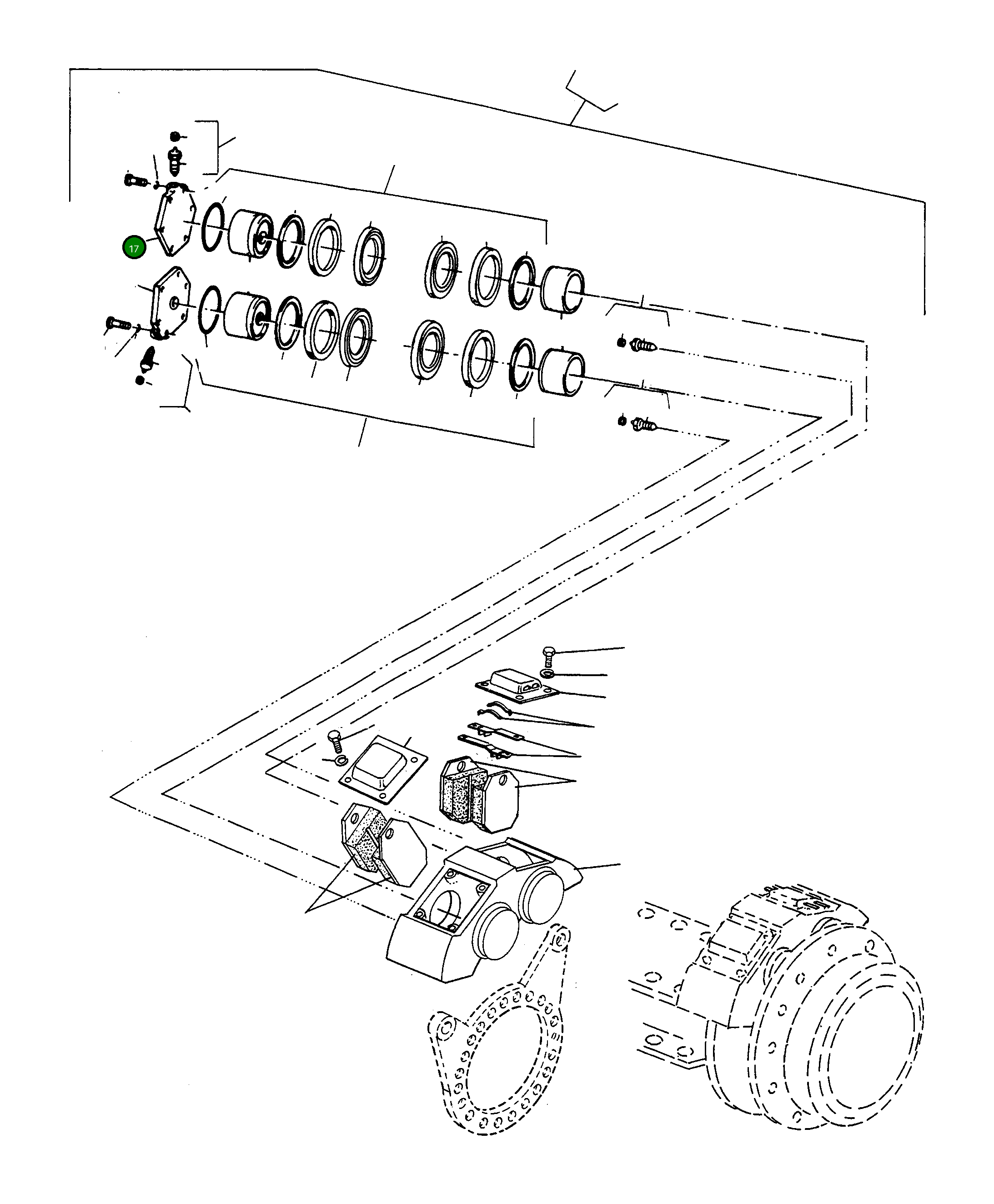 17