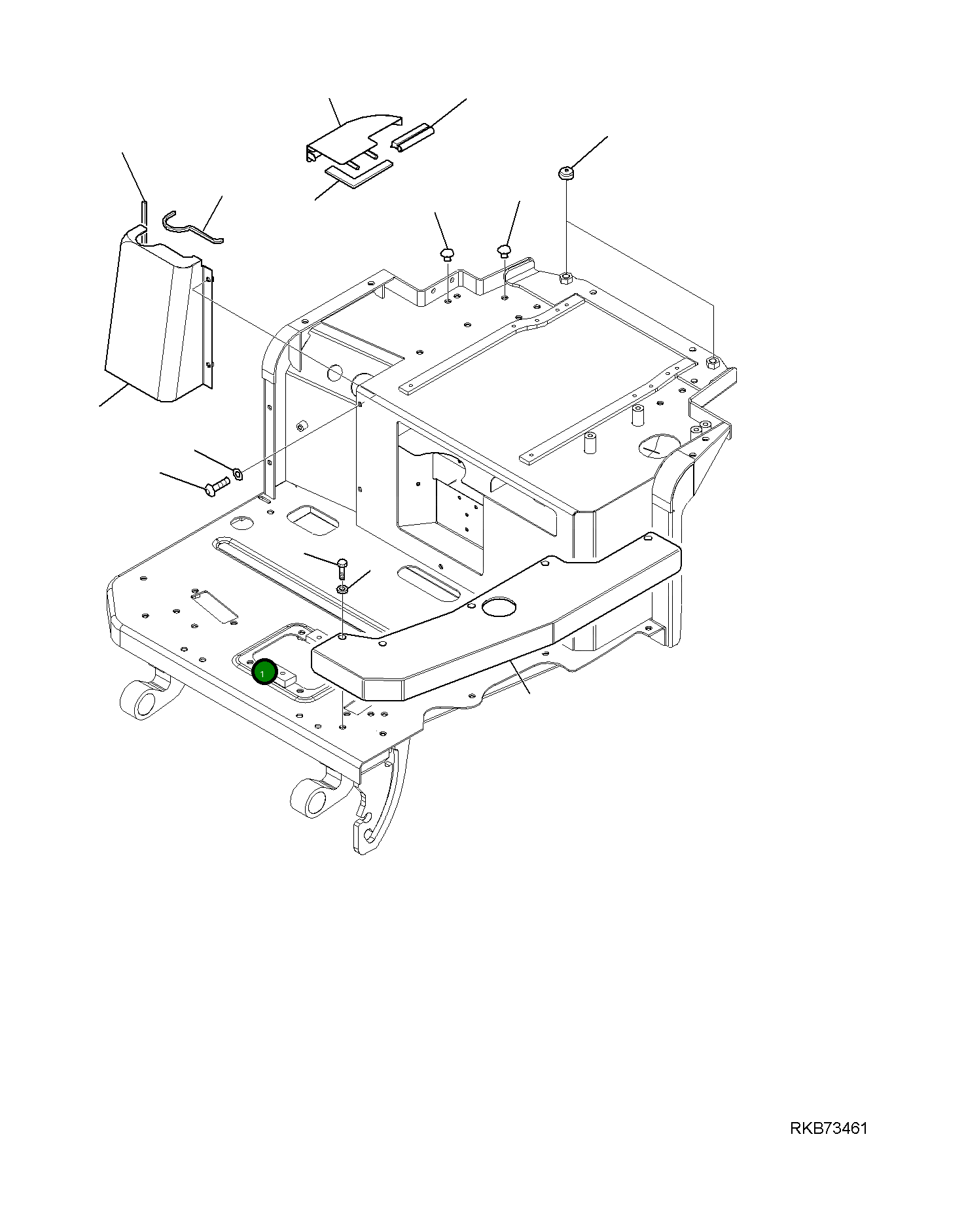 1

RKB73461