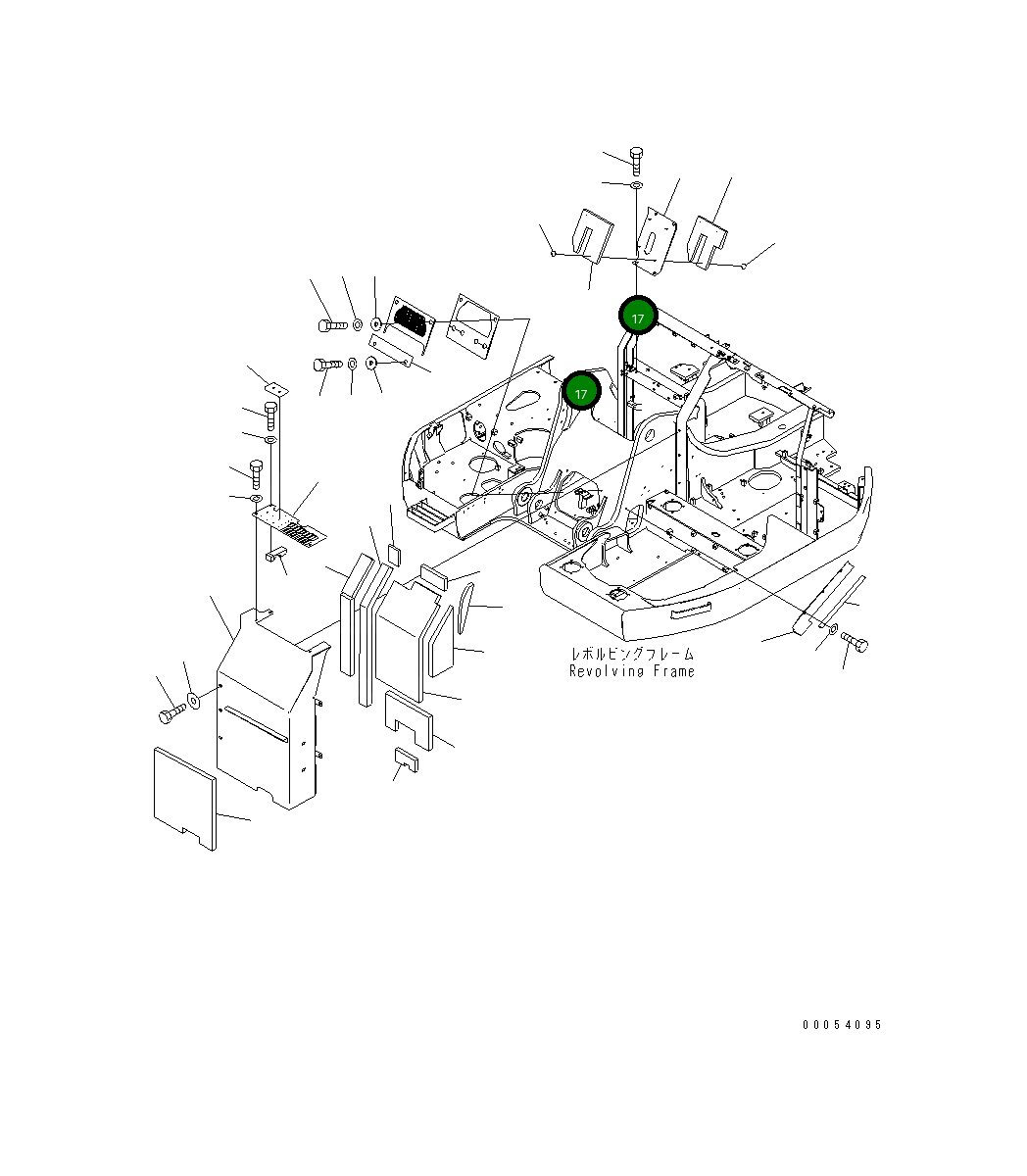 17

17

レボルビングフレーム
Revolving Frame

00054095