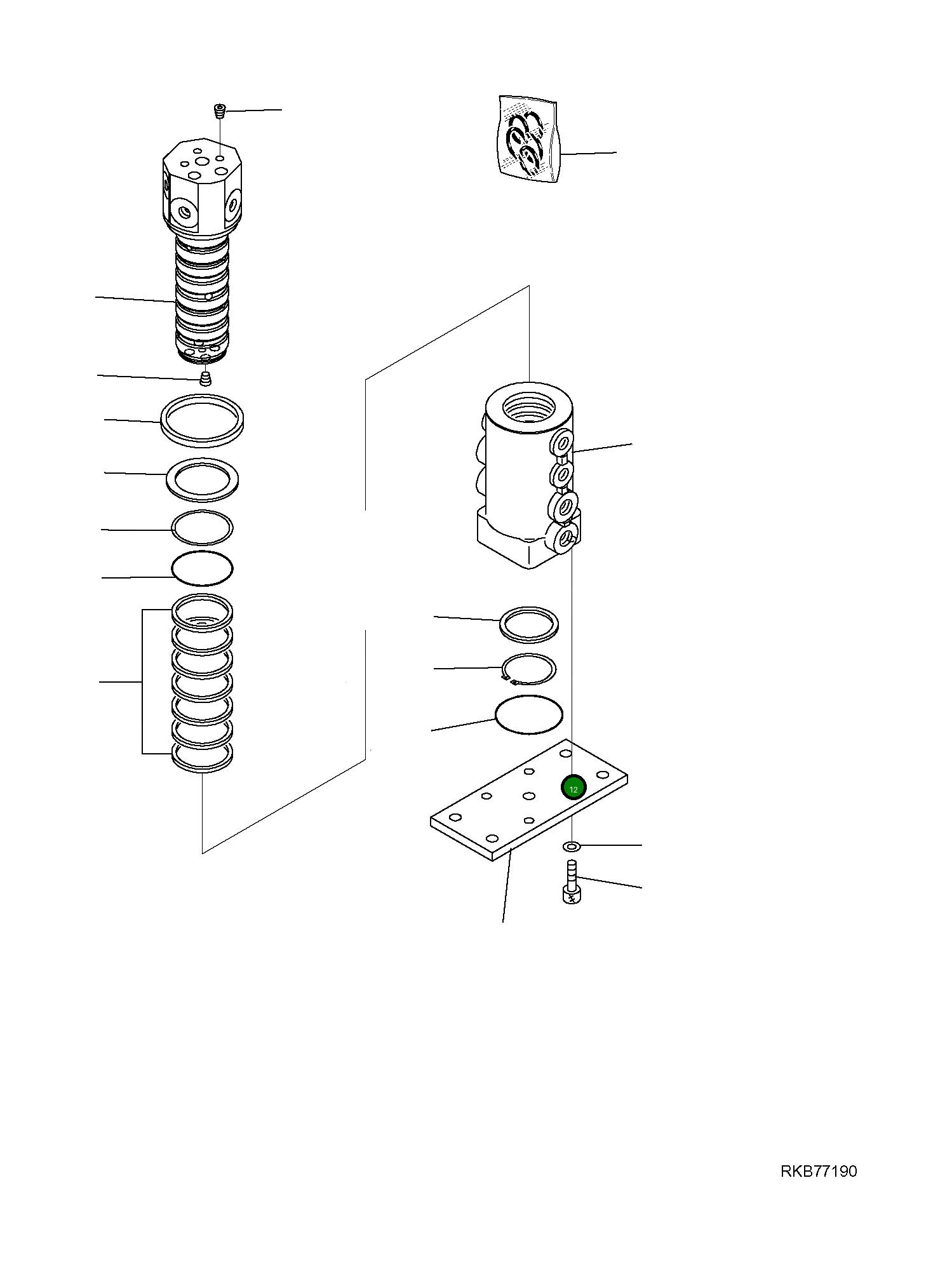 12

RKB77190