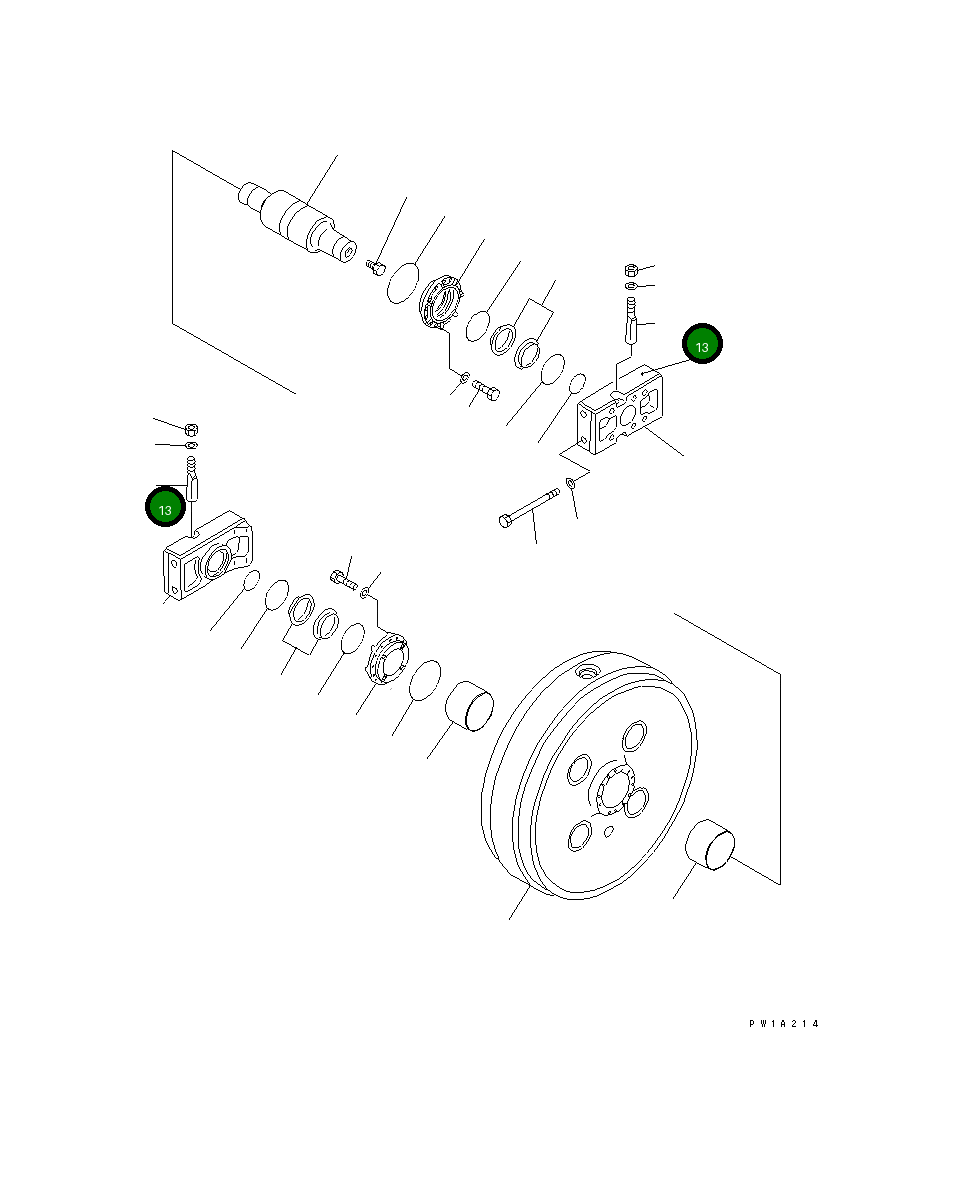 13

13

PW1A214