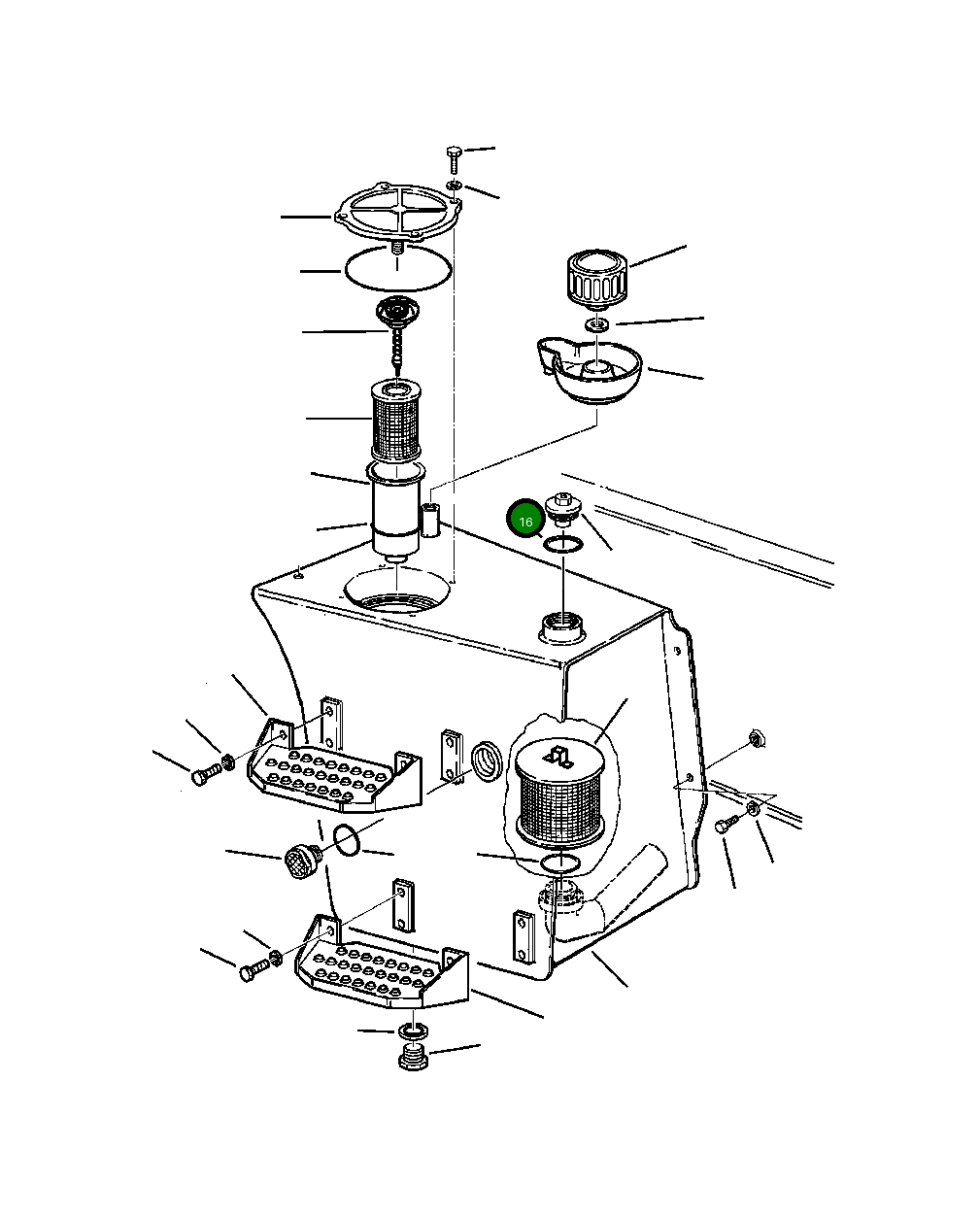 16