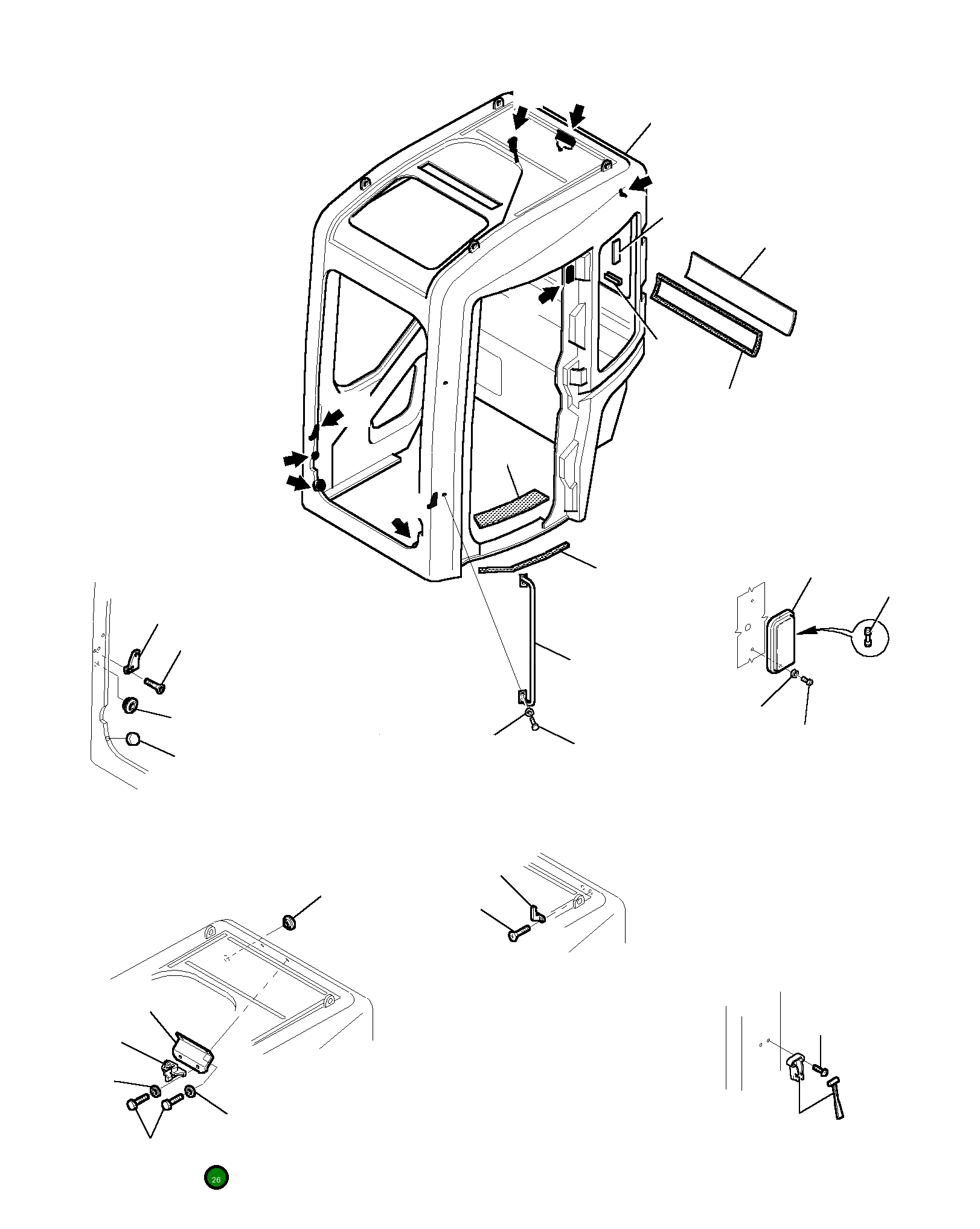 26