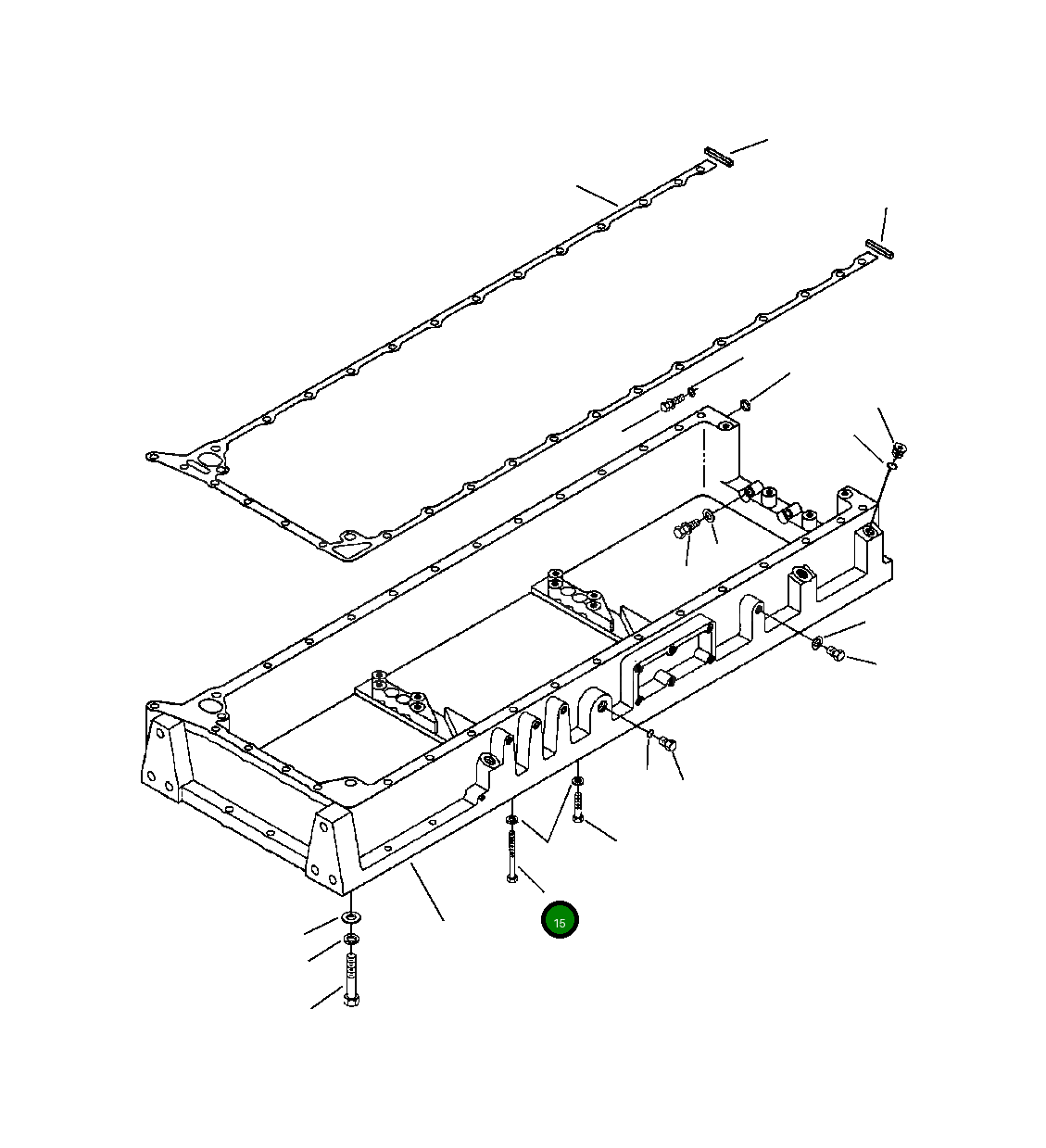 15