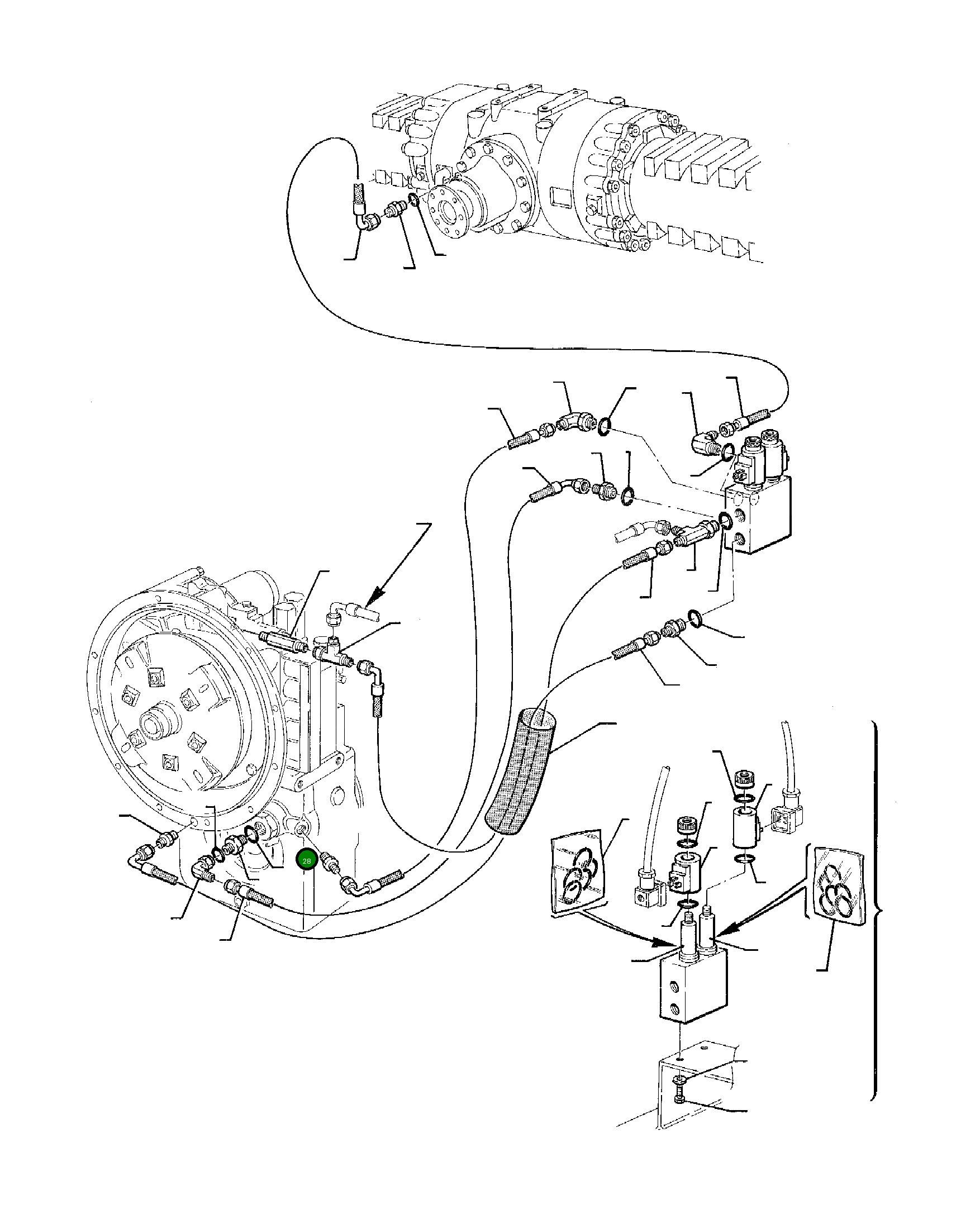 28