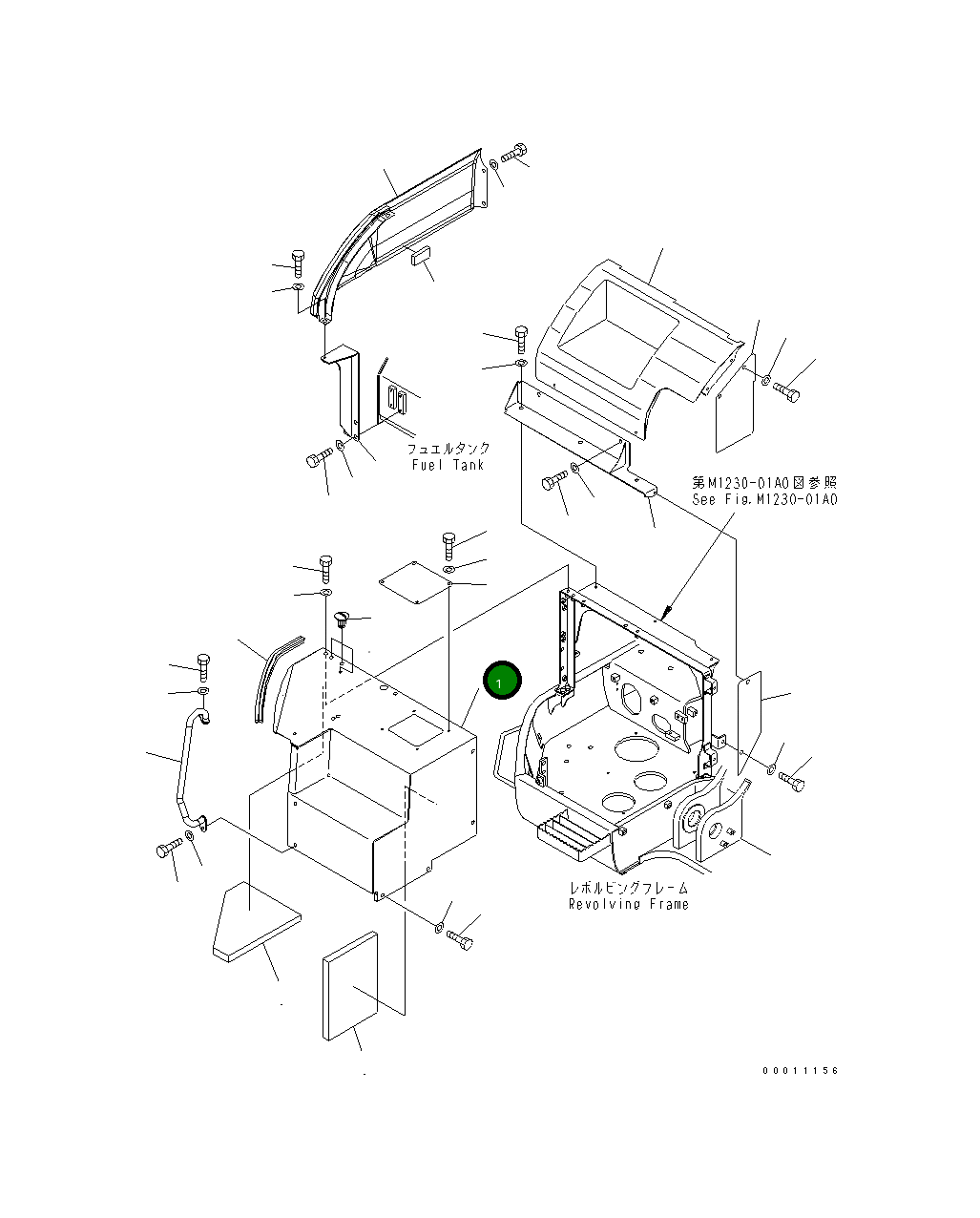 フュエルタンク
Fuel Tank

第M1230-01A0図参照
See Fig.M1230-01A0

1

レボルビングフレーム
Revolving Frame

00011156