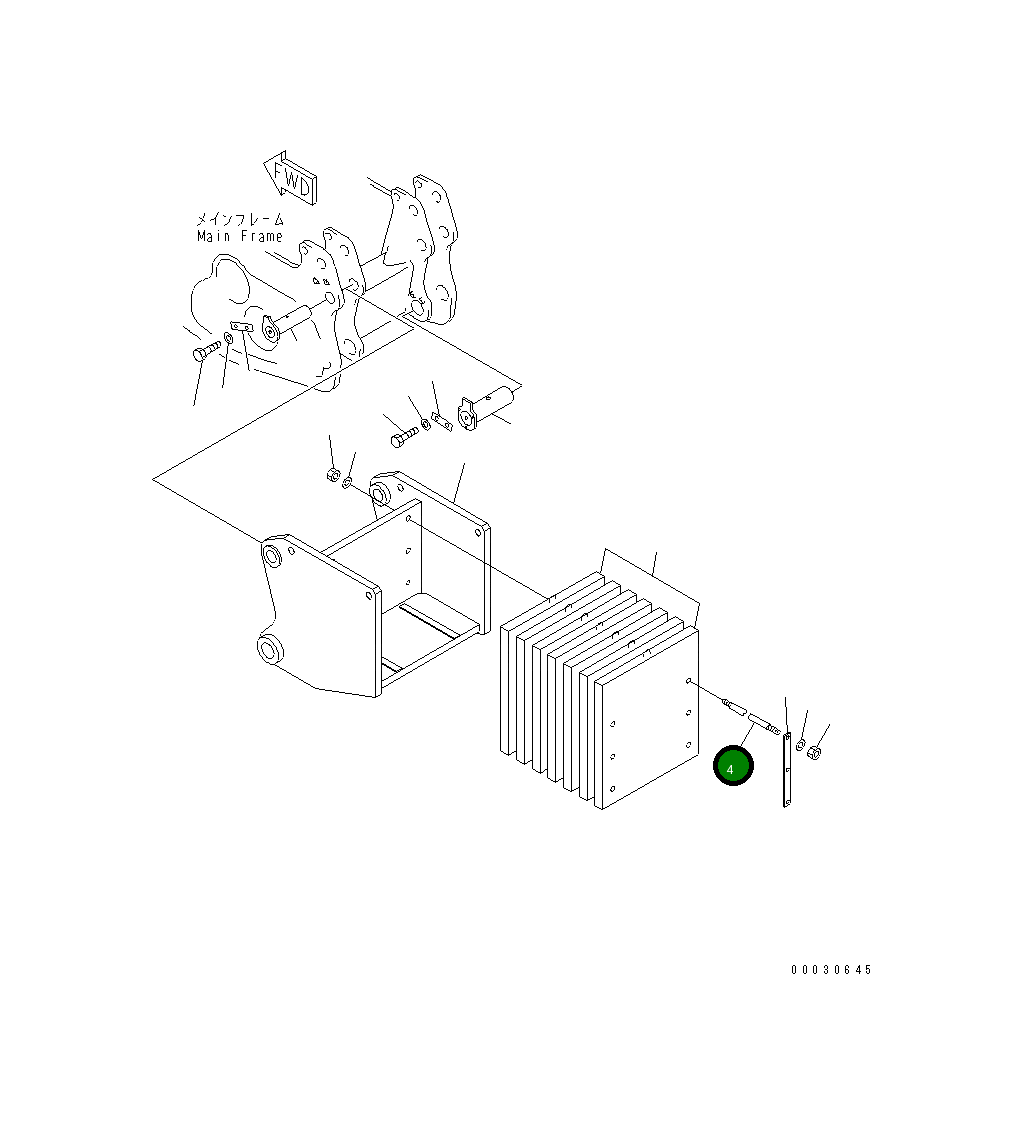 FWD

メインフレーム
Main Frame

4

00030645