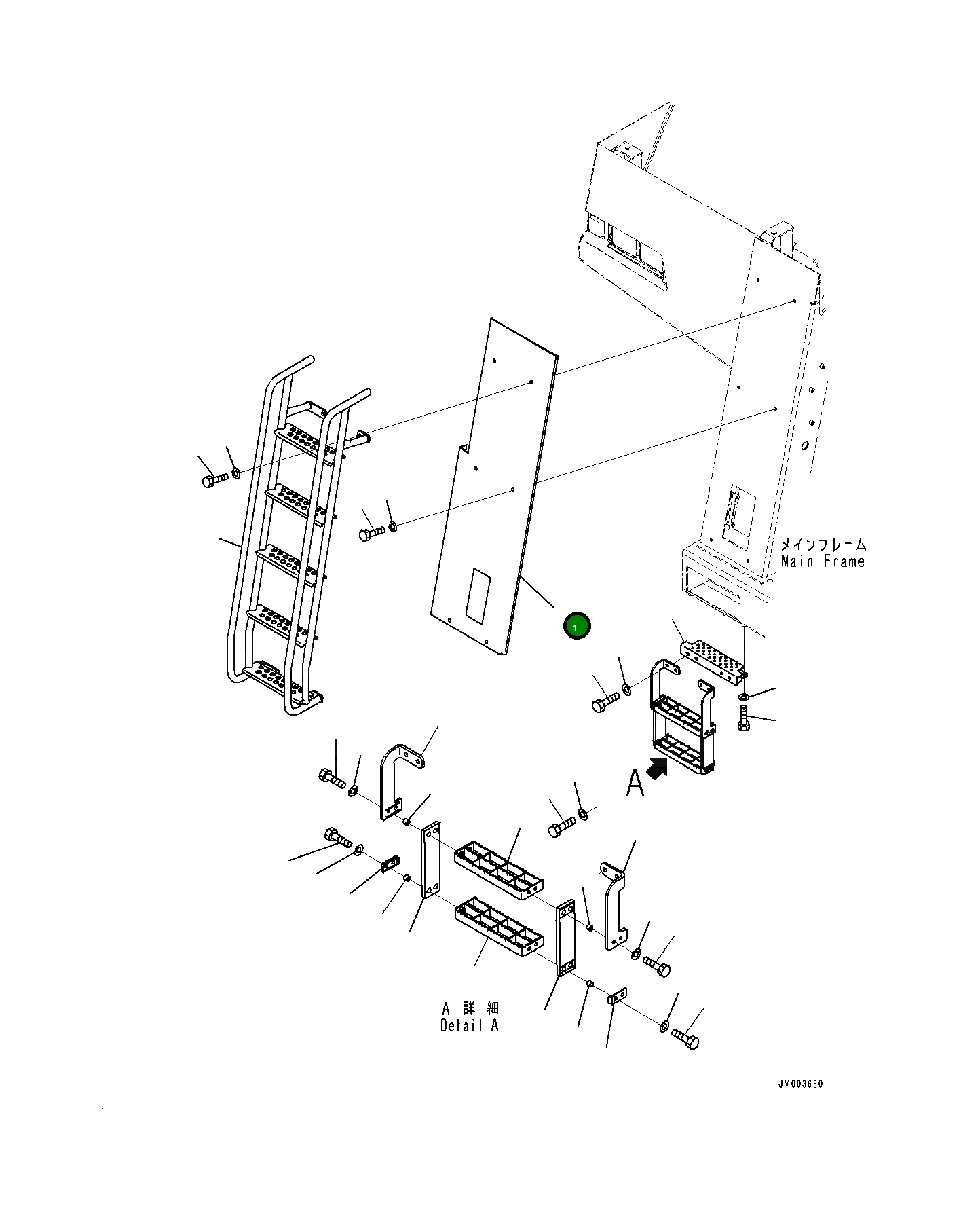 メインフレーム
Main Frame

1

A

A 詳細
Detail A

JM003680