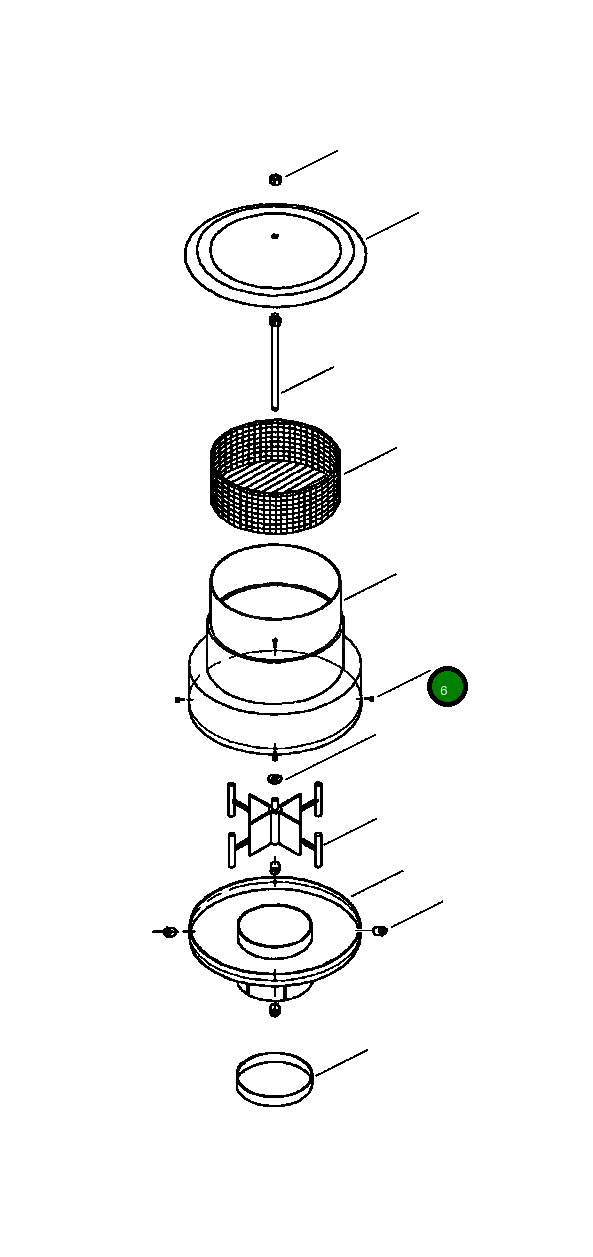 6