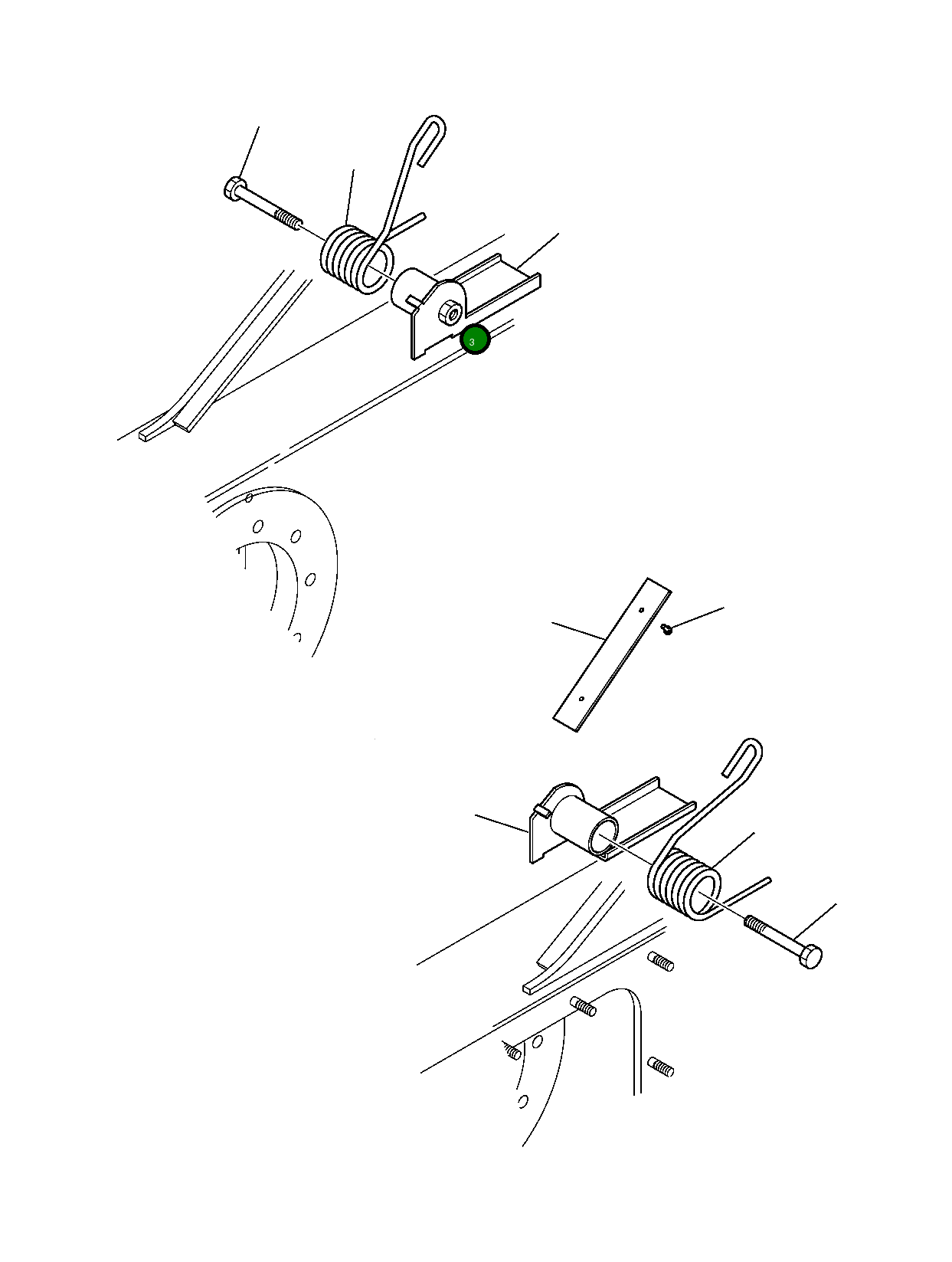 3