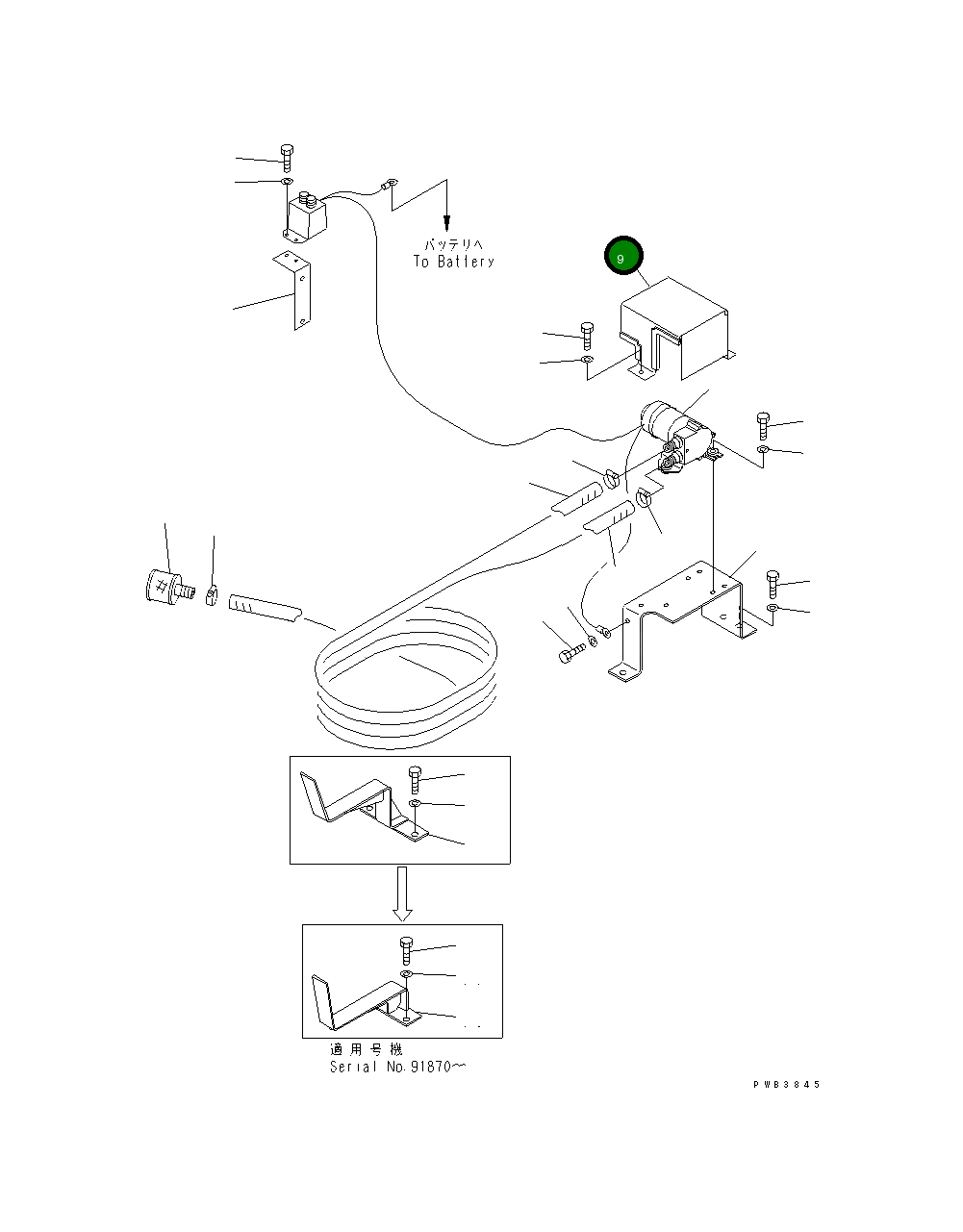 バッテリへ
To Battery

9

適用号機
Serial No.91870～

PWB3845