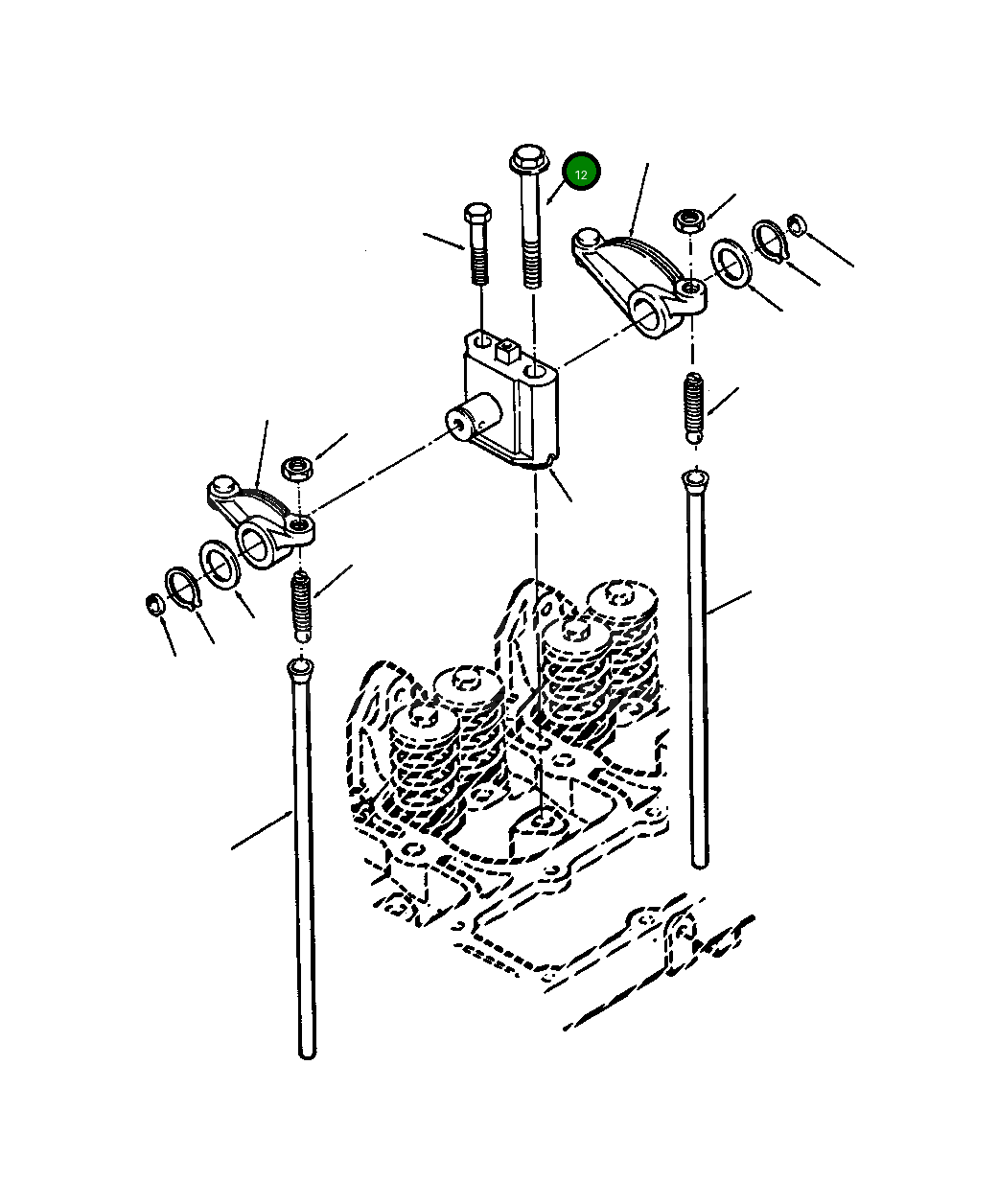 12