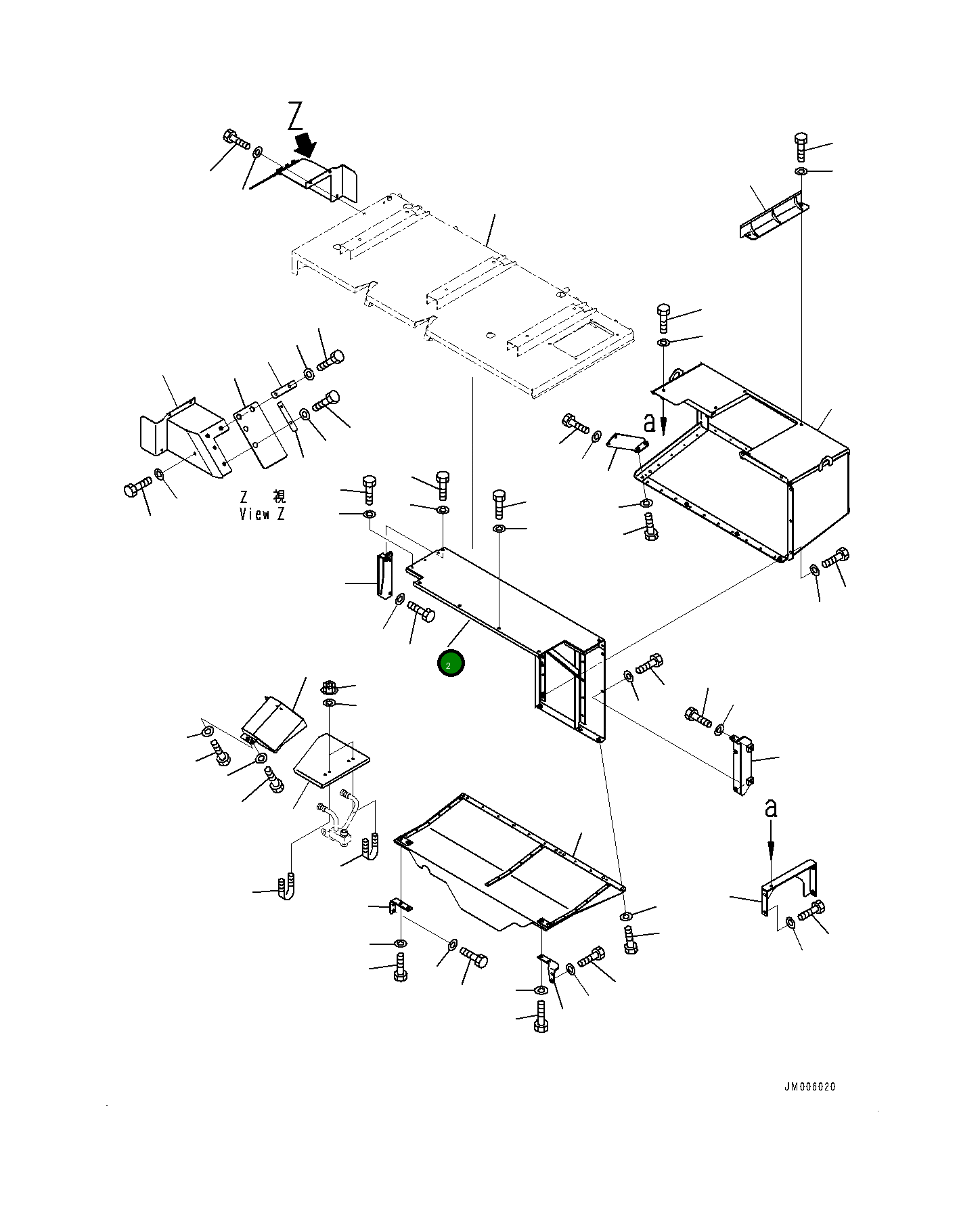 Z

a

Z 視
View Z

2

a

JM006020