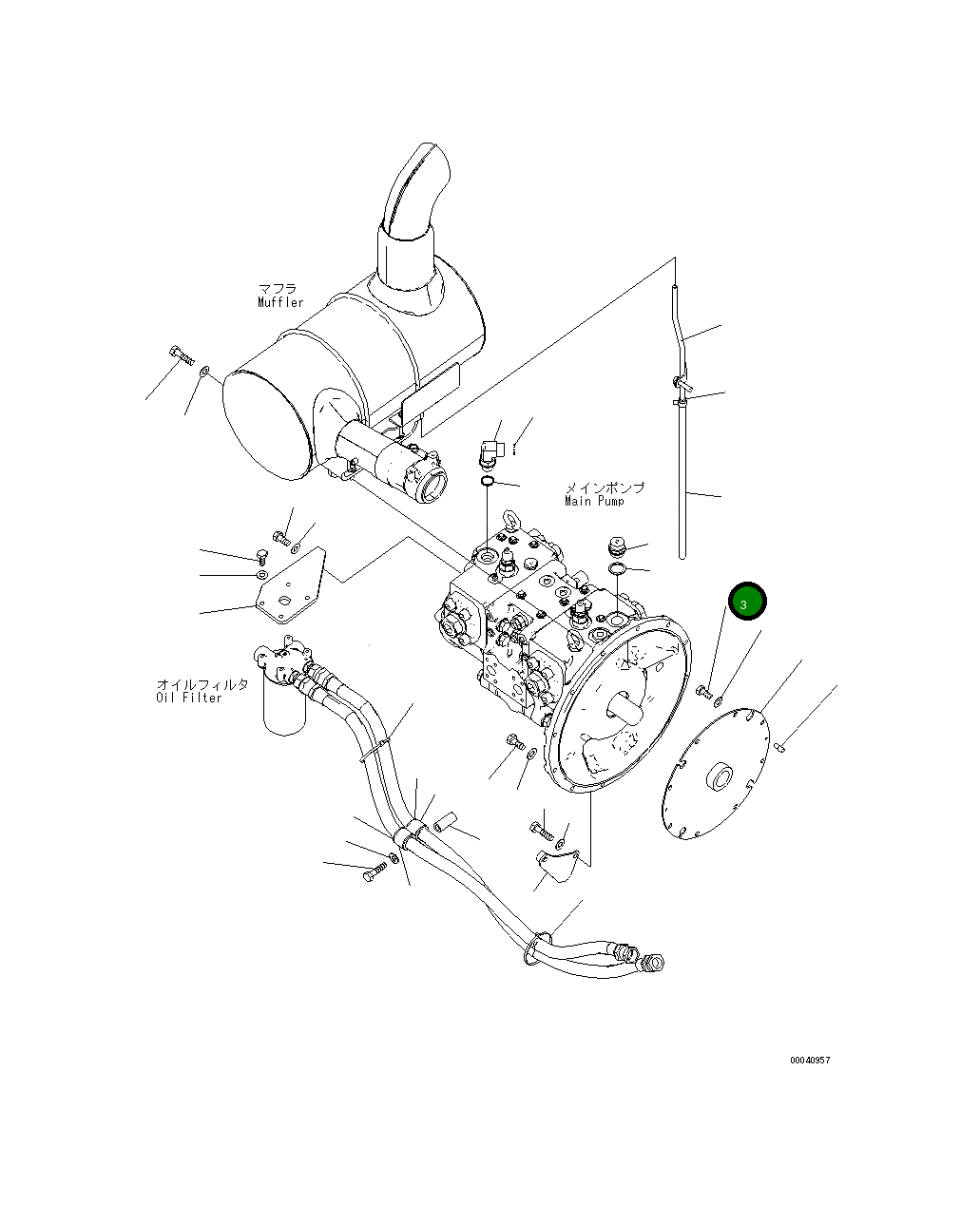 マフラ
Muffler

メインポンプ
Main Pump

3

オイルフィルタ
Oil Filter

00040957