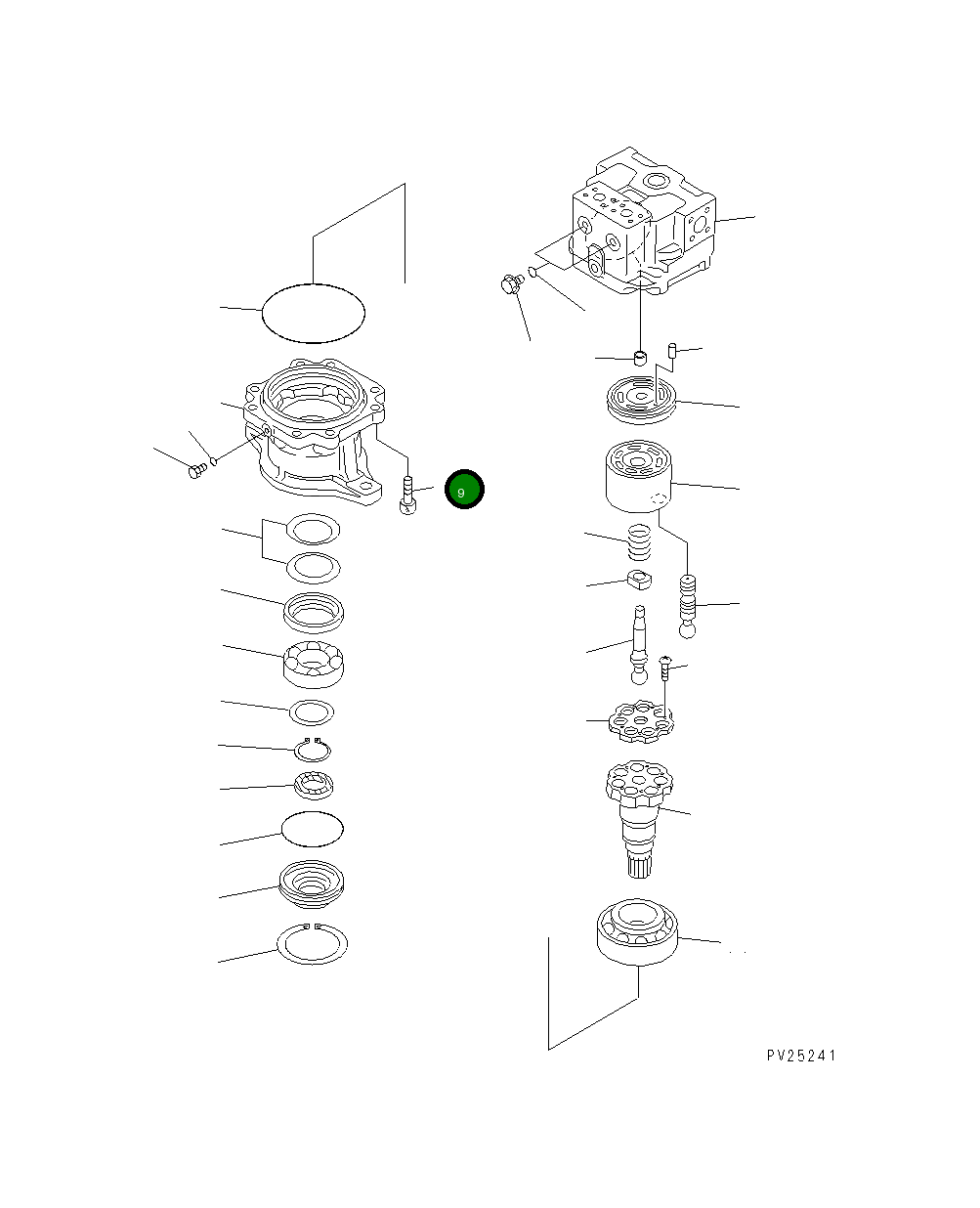 9

PV25241