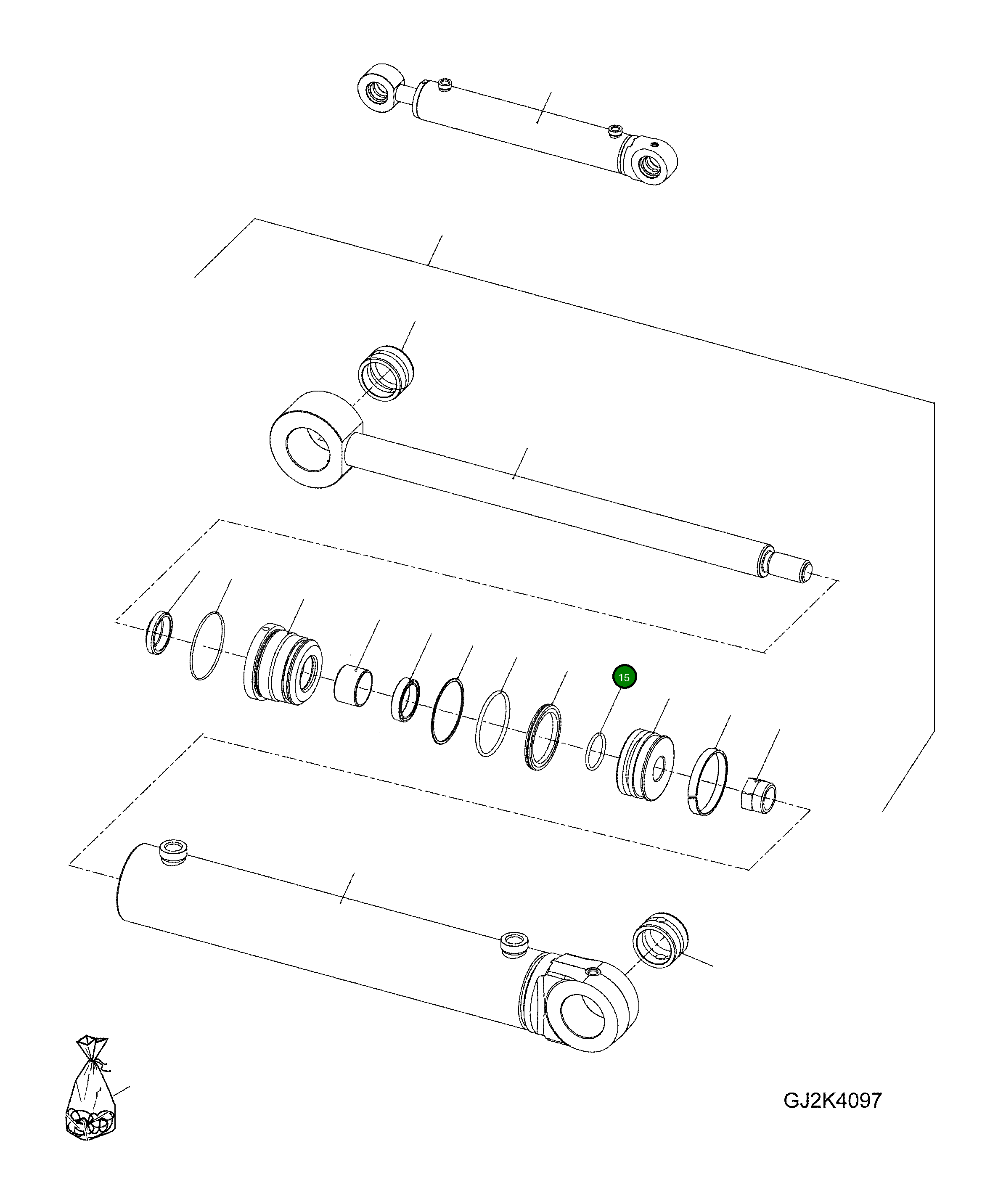 15

GJ2K4097