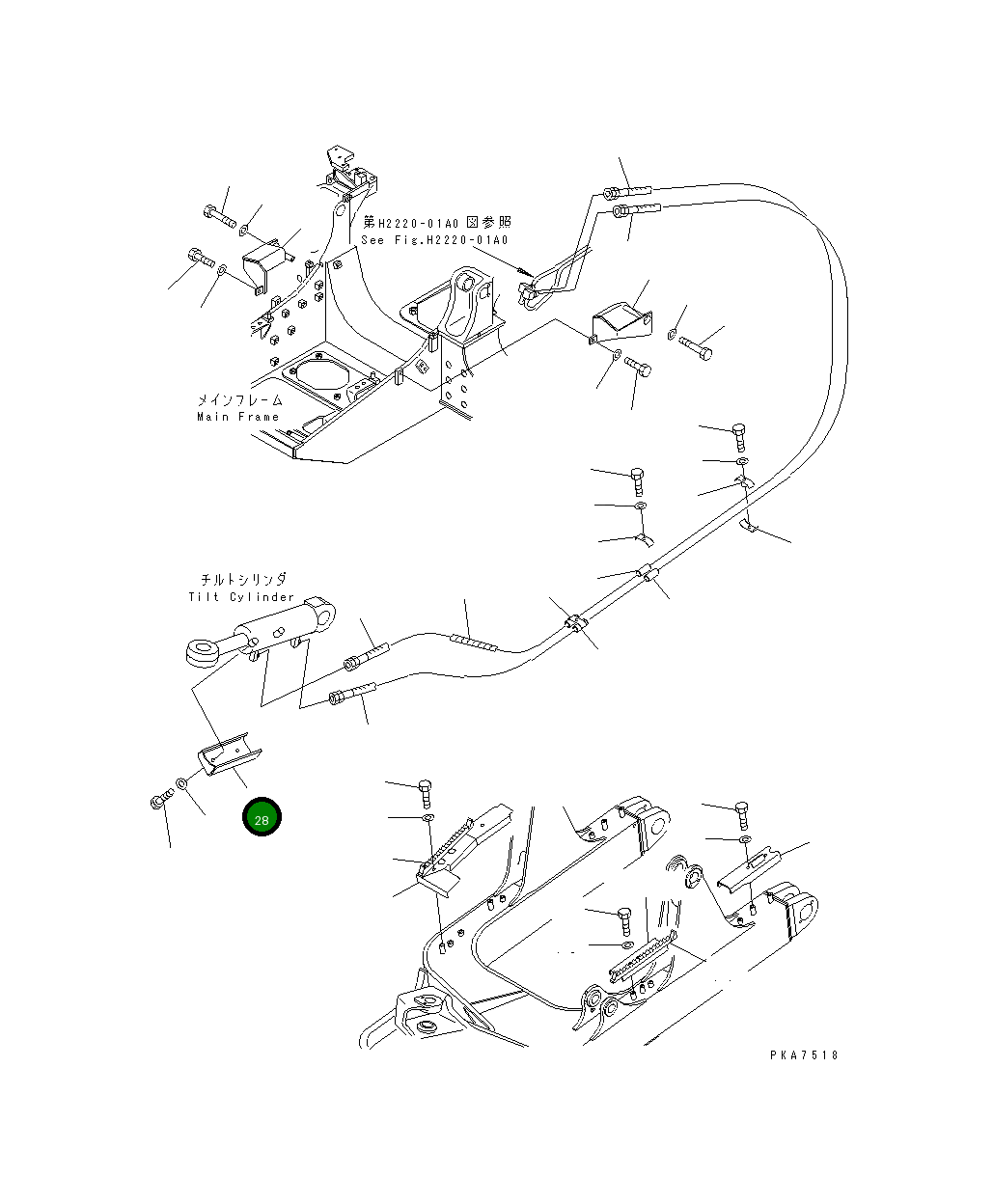 第H2220-01A0図参照
See Fig.H2220-01A0

メインフレーム
Main Frame

チルトシリンダ
Tilt Cylinder

28

PKA7518