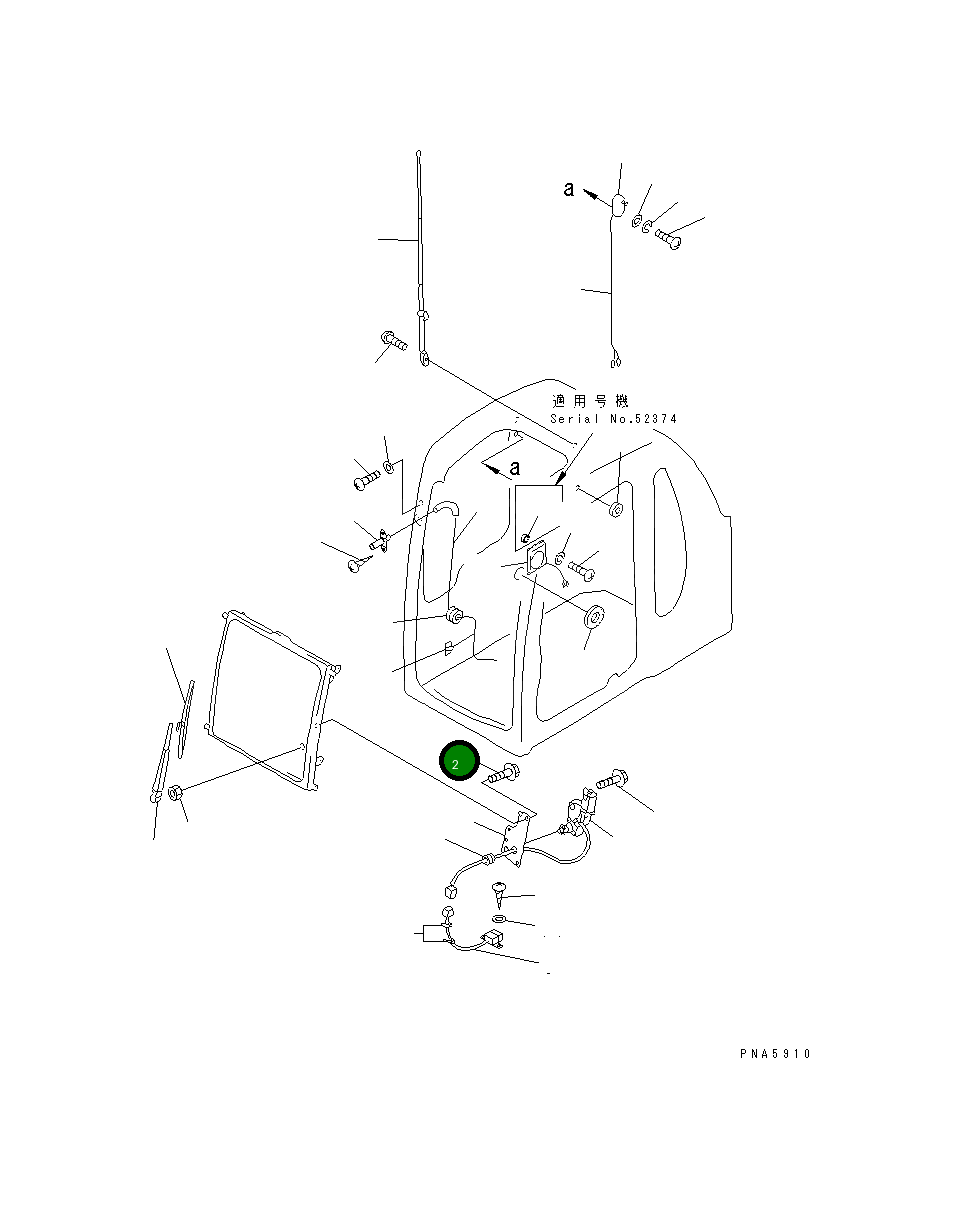 a

適用号機
Serial No.52374

a

2

PNA5910