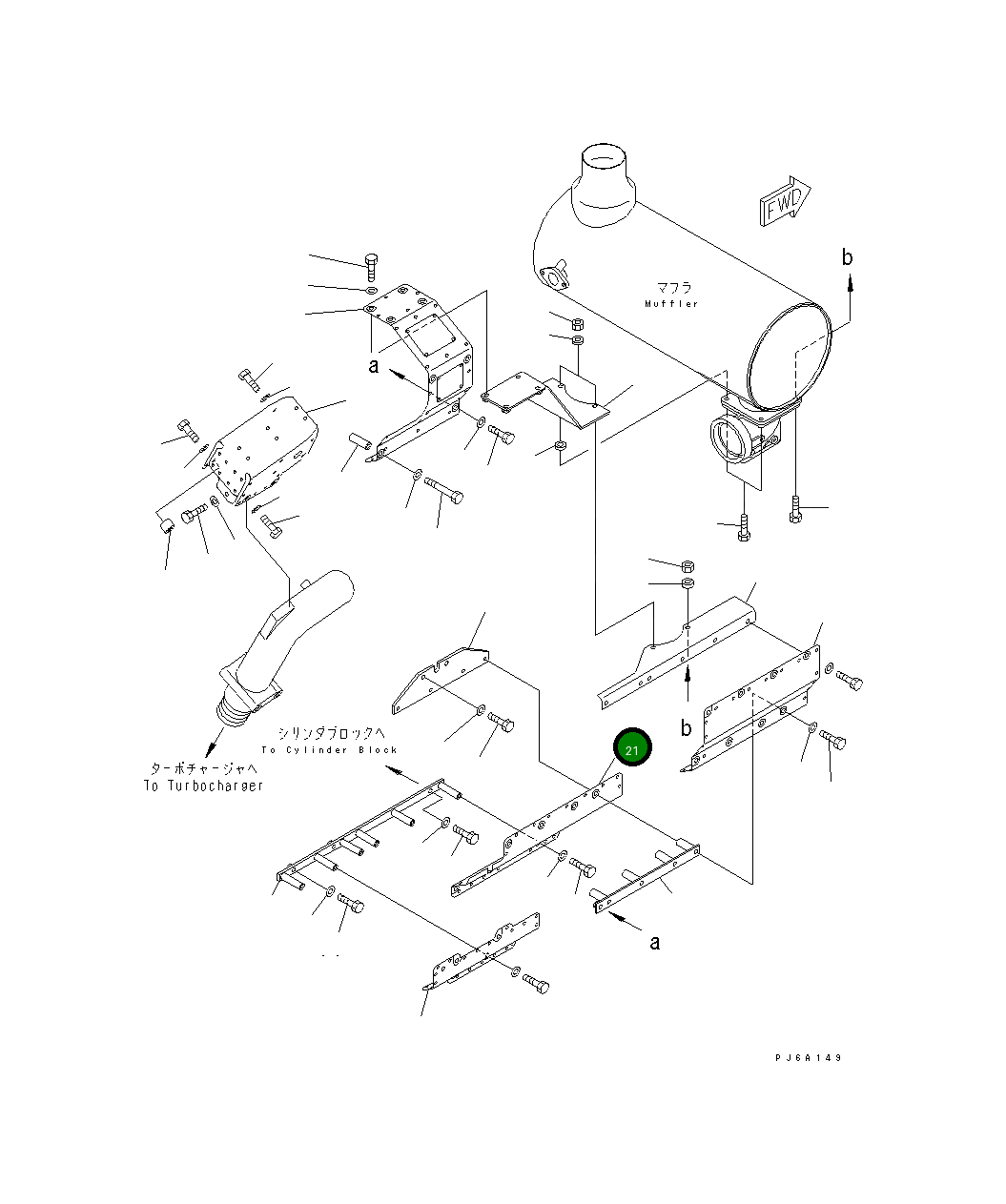 FWD

b

マフラ
Muffler

a

b

シリンダブロックへ
To Cylinder Block

21

ターボチャージャへ
To Turbocharger

a

PJ6A149