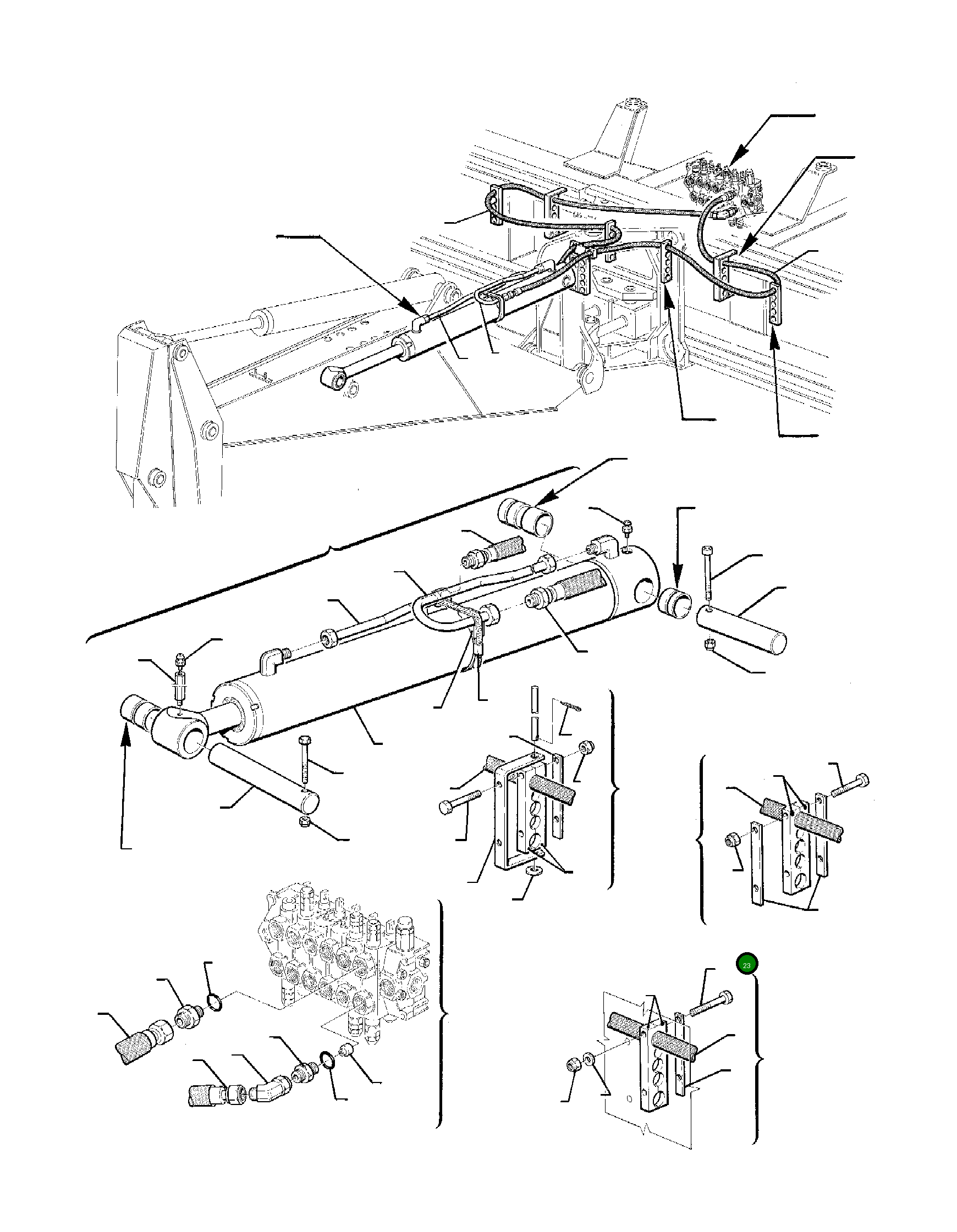 23