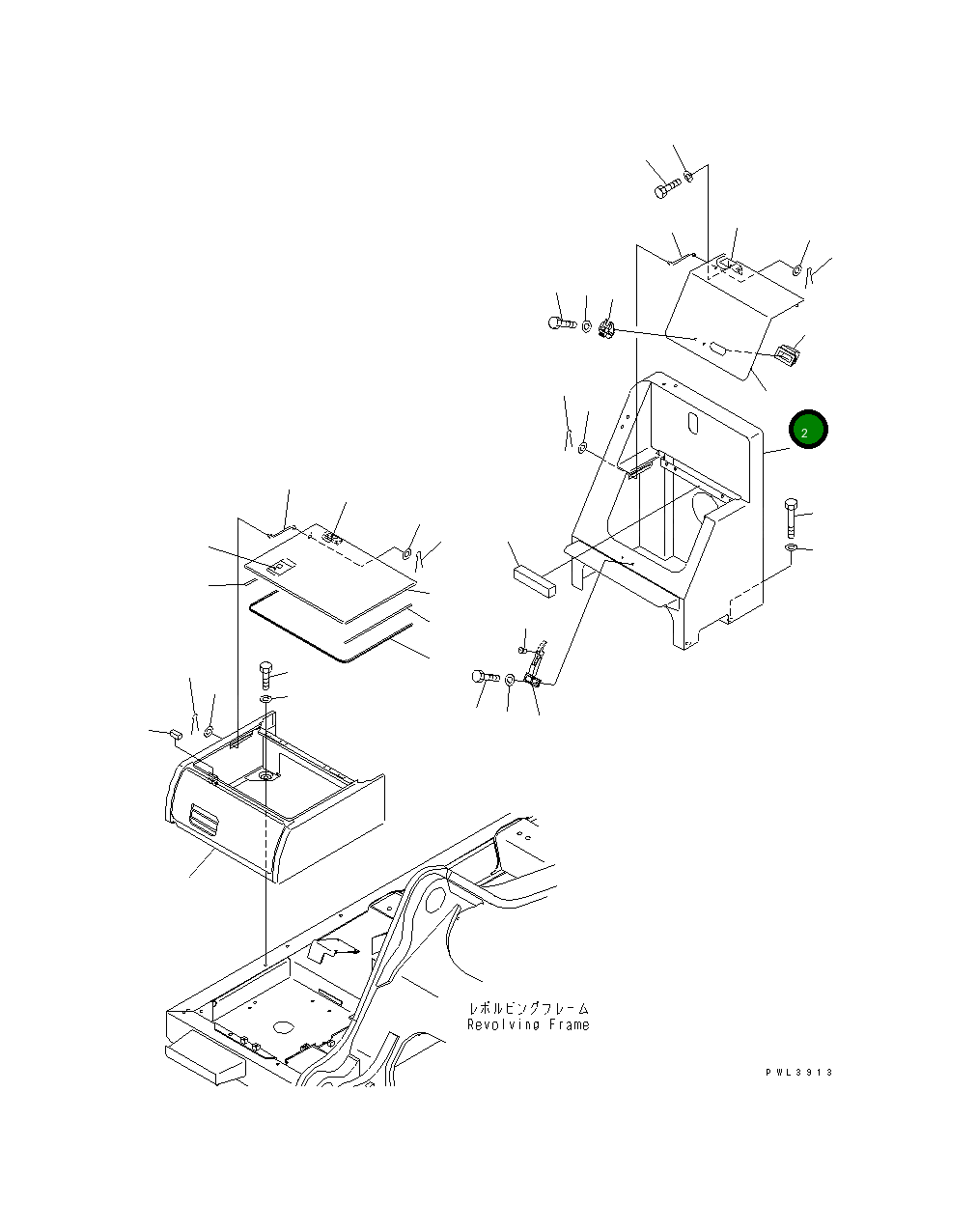 2

レボルビングフレーム
Revolving Frame

PWL3913