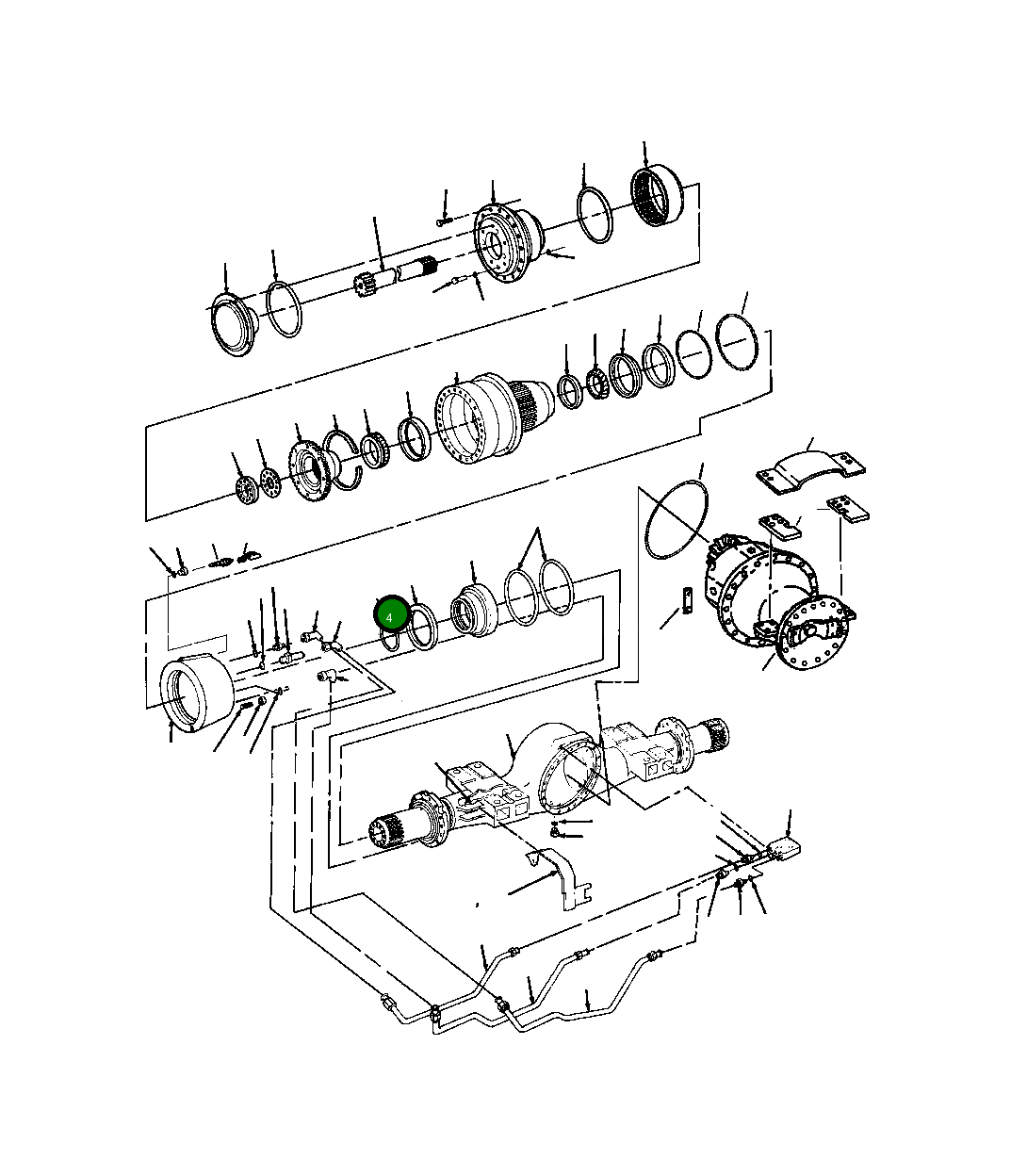 4