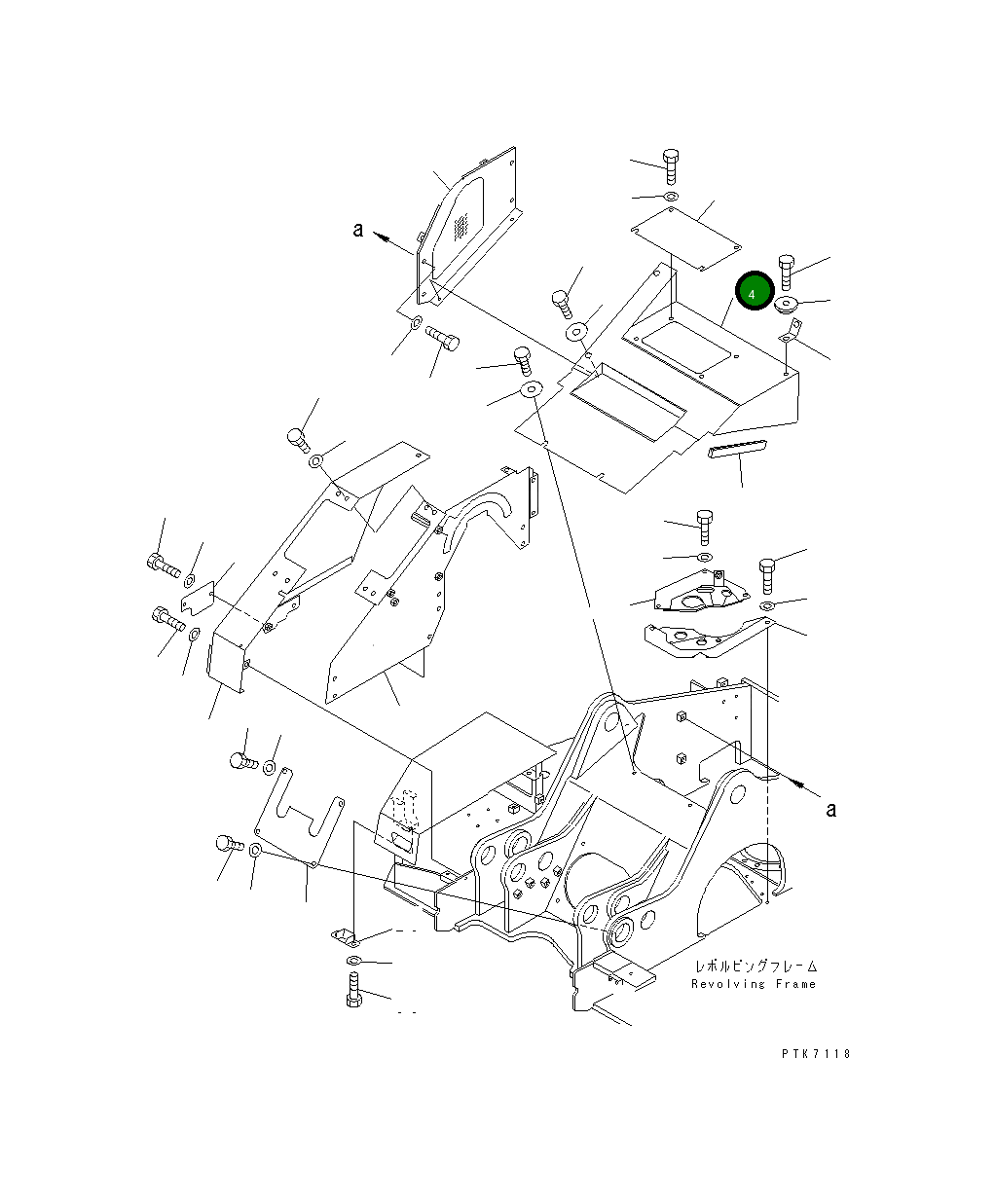 a

4

a

レボルビングフレーム
Revolving Frame

PTK7118