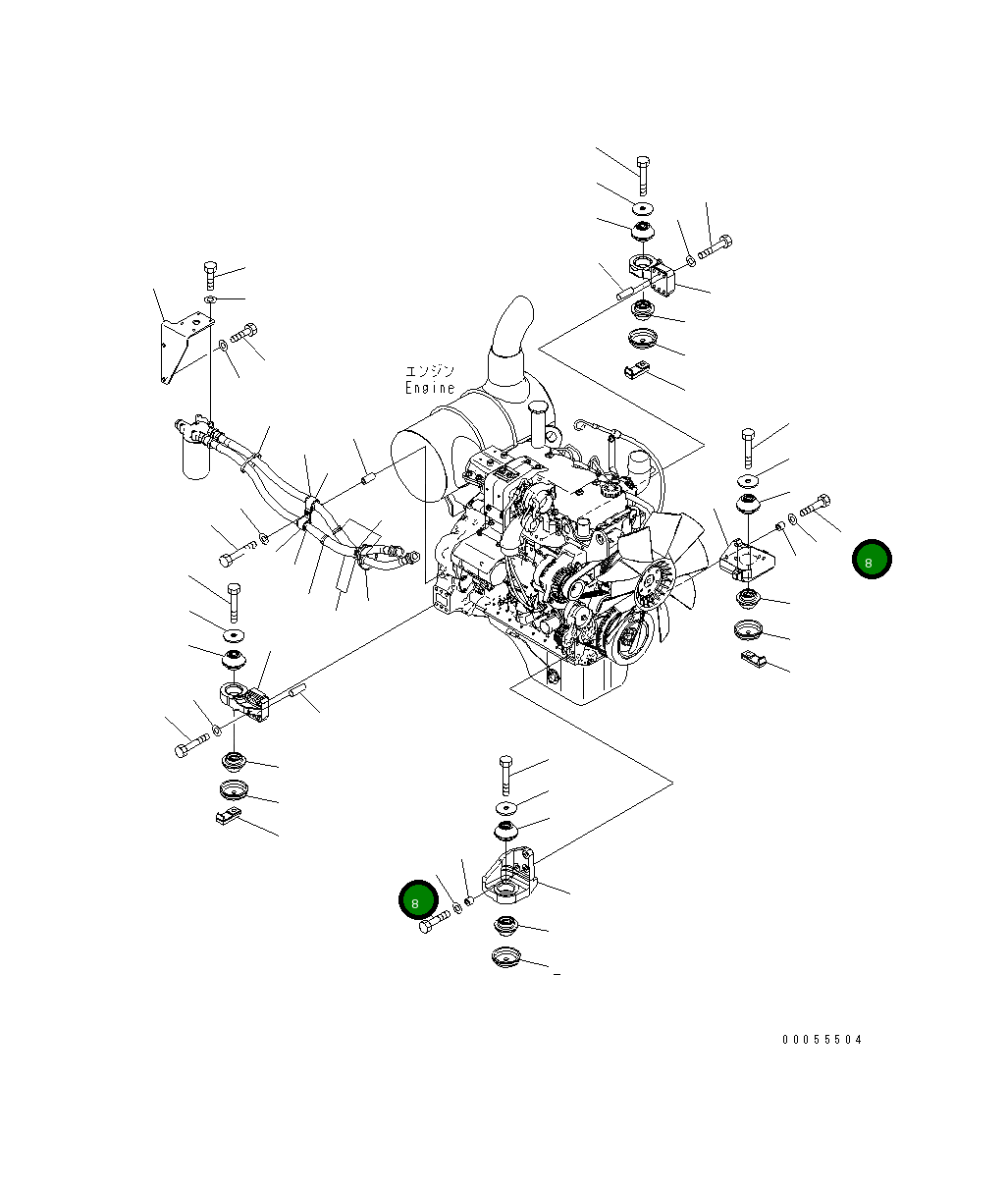 エンジン
Engine

8

8

00055504