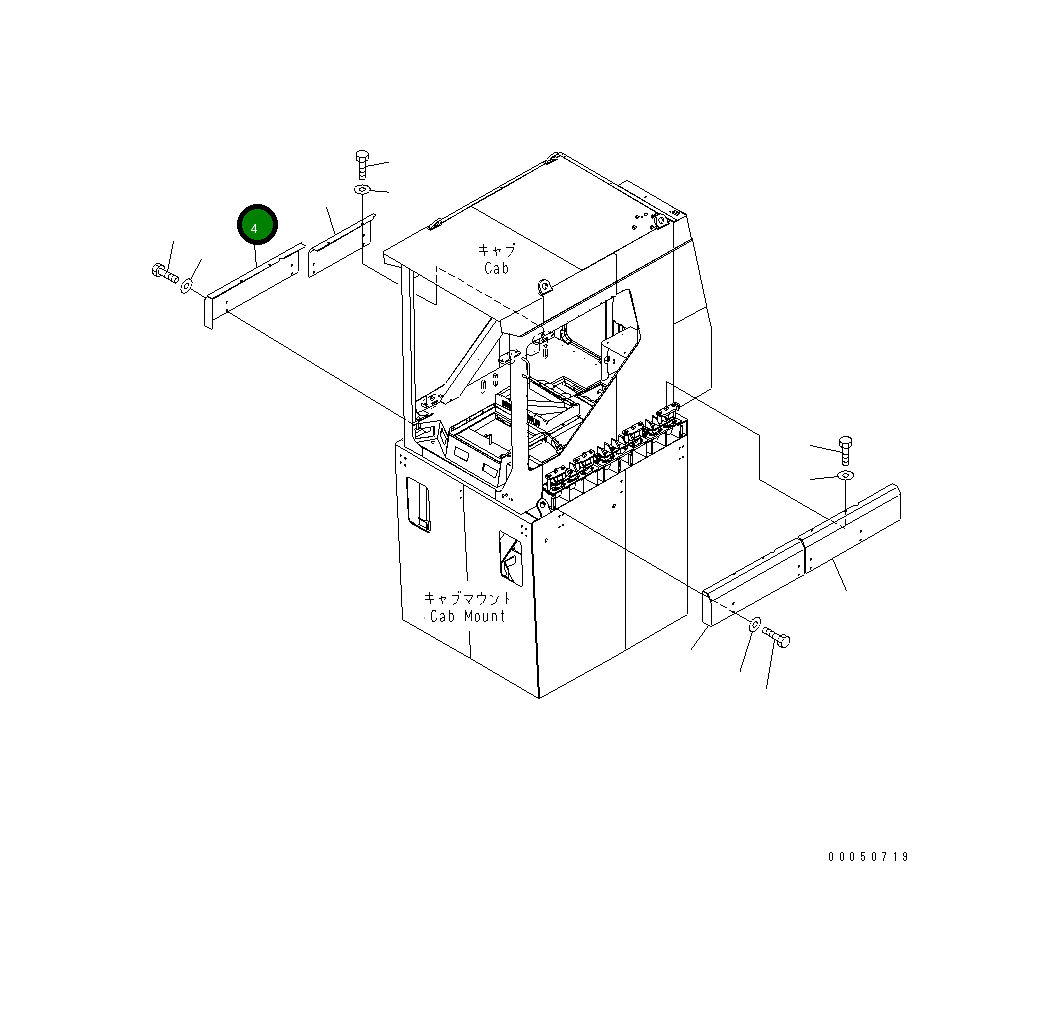 4

キャブ
Cab

キャブマウント
Cab Mount

00050719