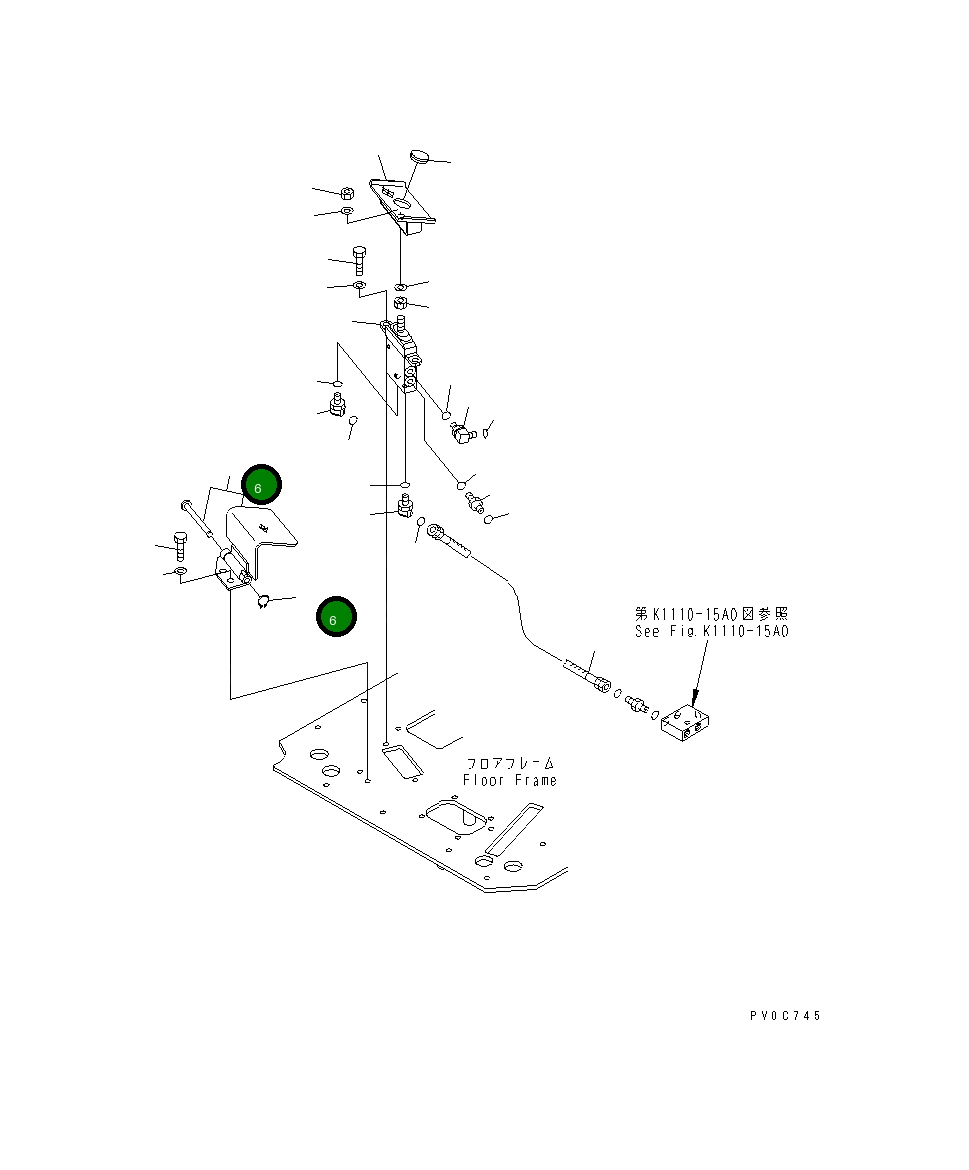 6

6

第K1110-15A0図参照
See Fig.K1110-15A0

フロアフレーム
Floor Frame

PV0C745