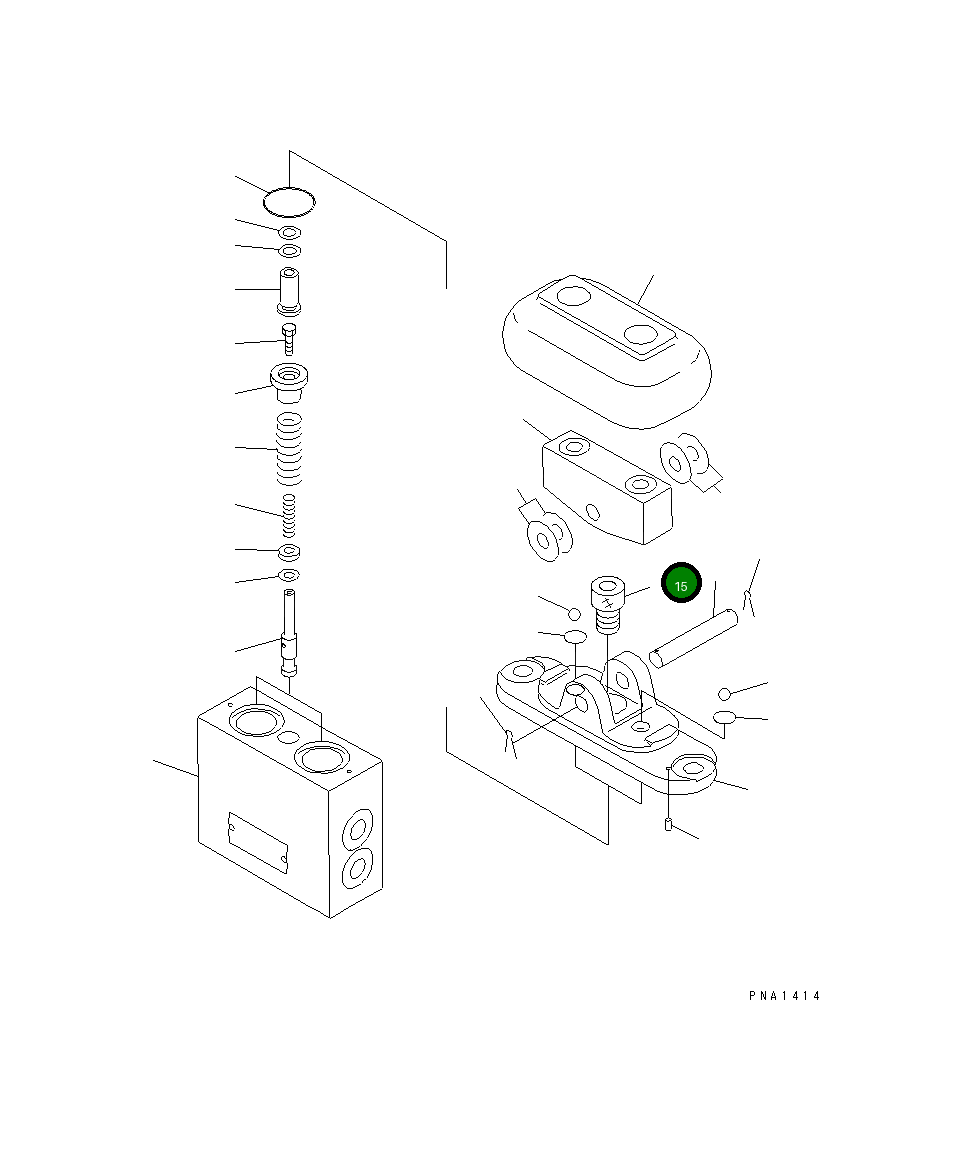 15

PNA1414