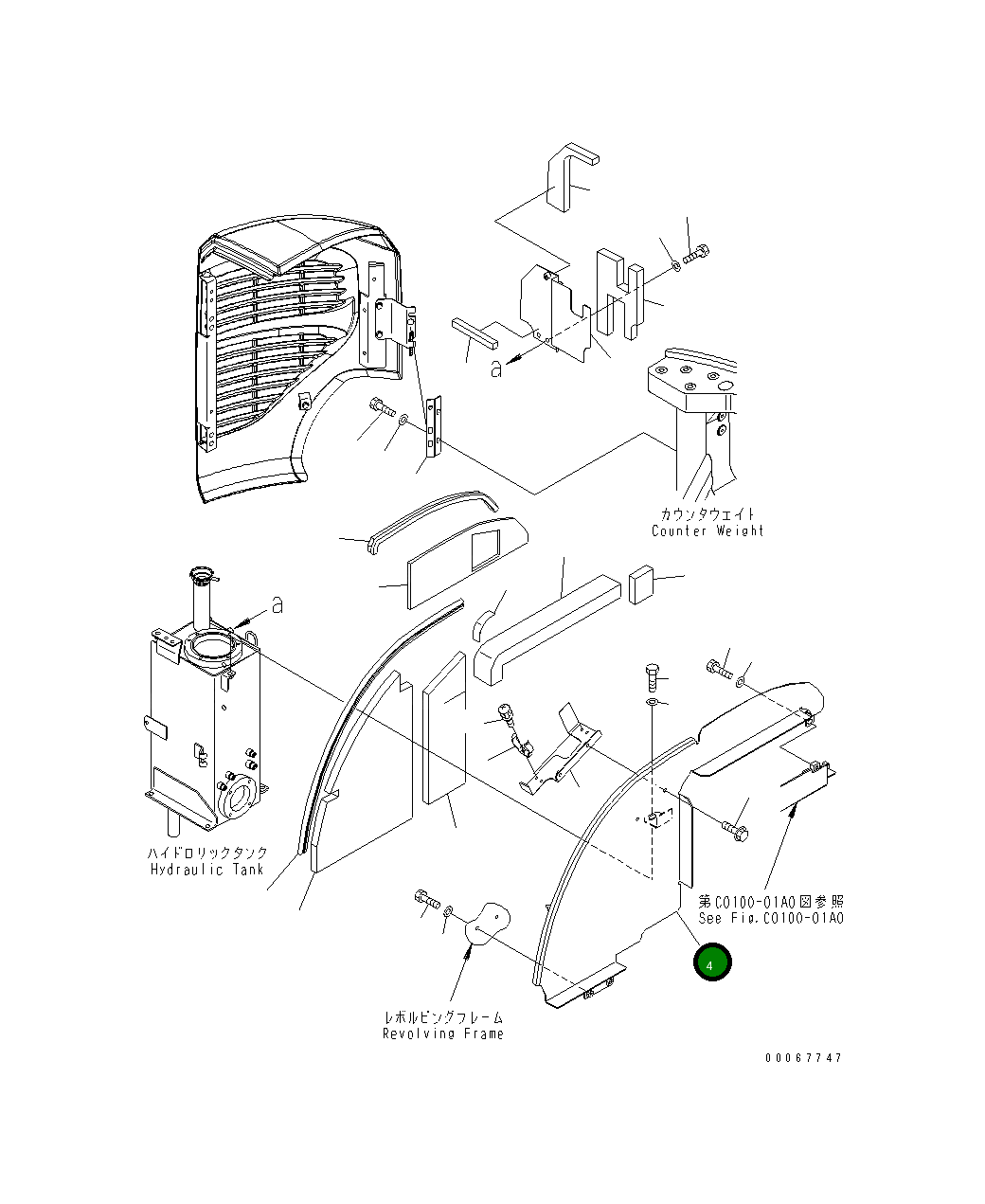 a

カウンタウェイト
Counter Weight

a

ハイドロリックタンク
Hydraulic Tank

第C0100-01A0図参照
See Fig.C0100-01A0

4

レボルビングフレーム
Revolving Frame

00067747