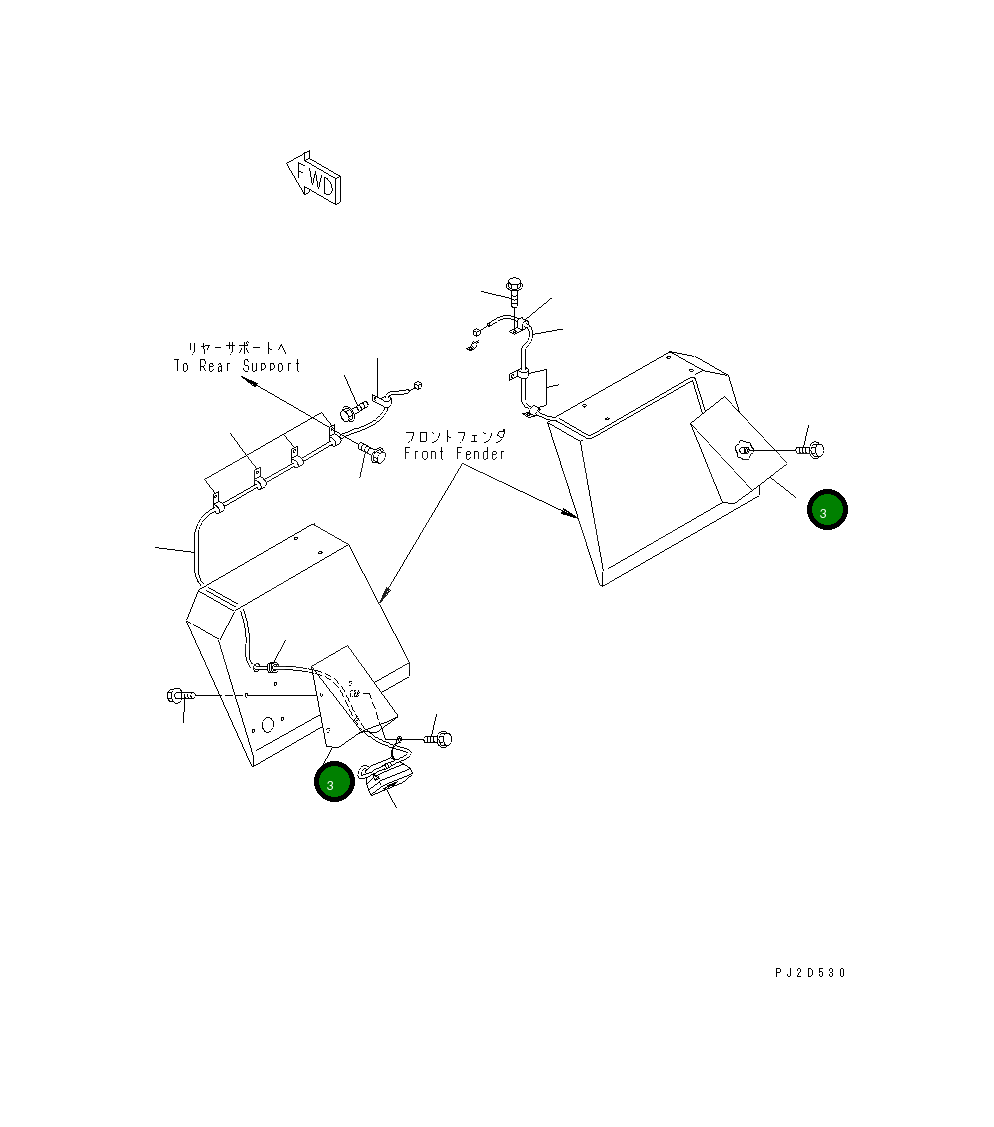 FWD

リヤーサポートへ
To Rear Support

フロントフェンダ
Front Fender

3

3

PJ2D530