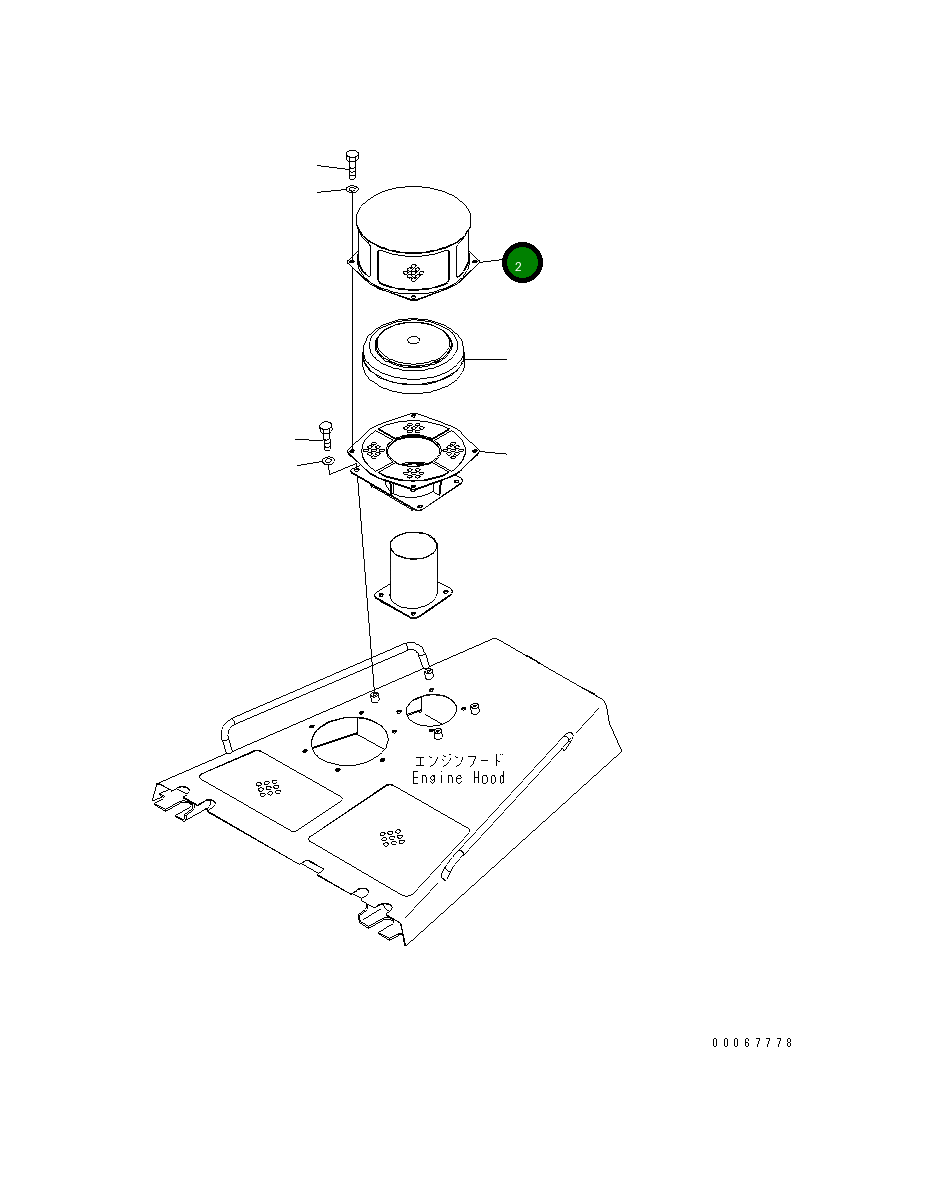 2

エンジンフード
Engine Hood

00067778