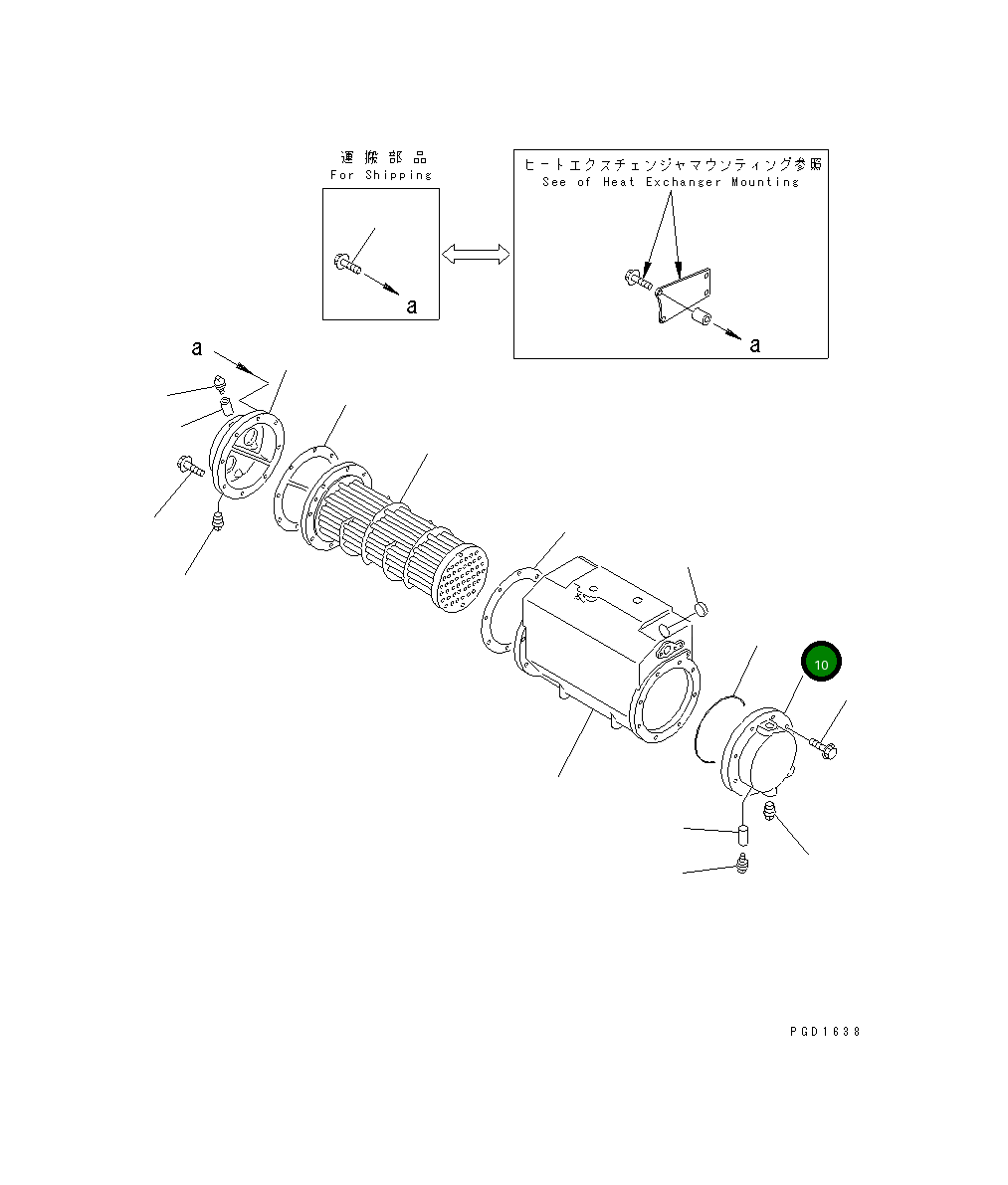 運搬部品
For Shipping

a

ヒートエクスチェンジャマウンティング参照
See of Heat Exchanger Mounting

a

a

10

PGD1638