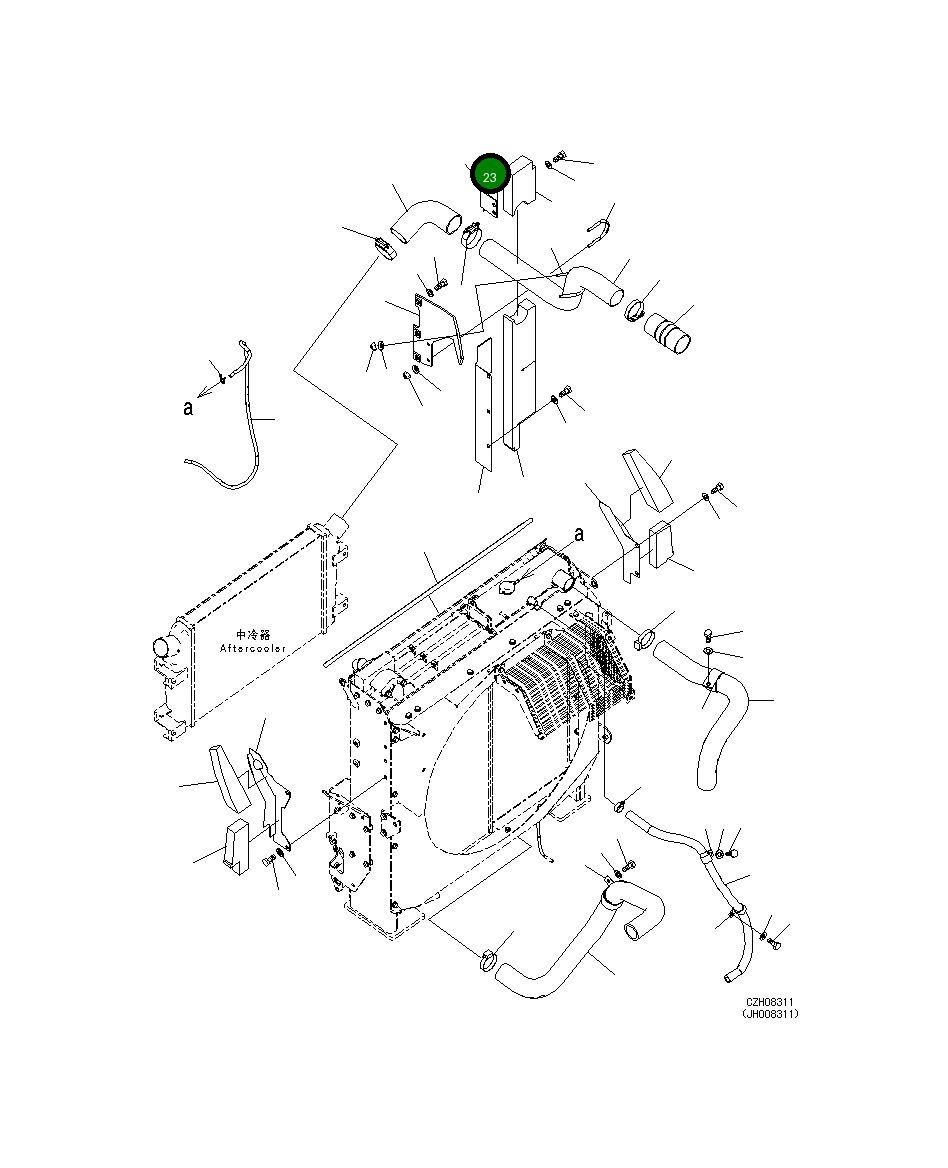 23

a

a

中冷器
Aftercooler

CZH08311
(JH008311)