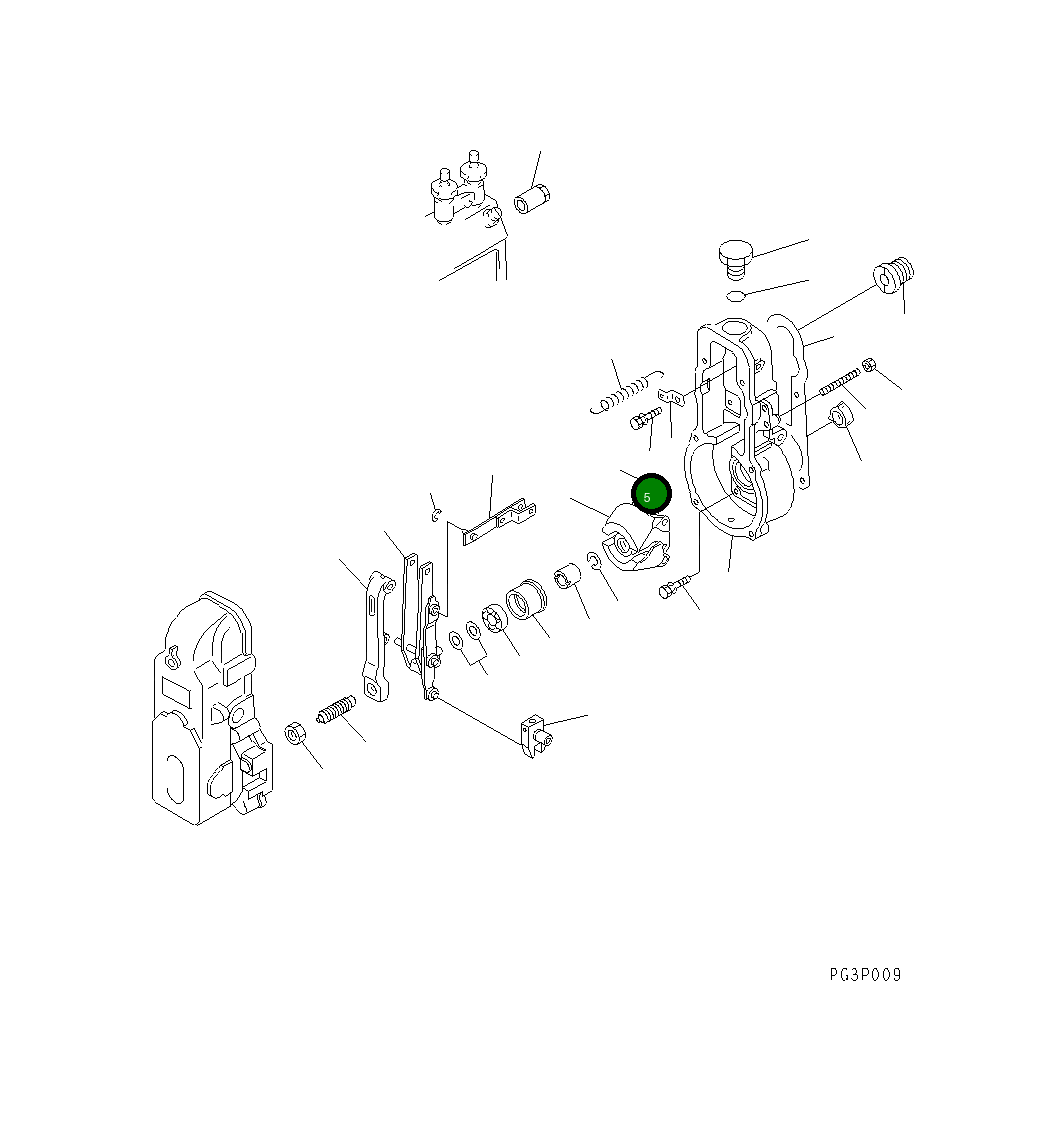 5

PG3P009