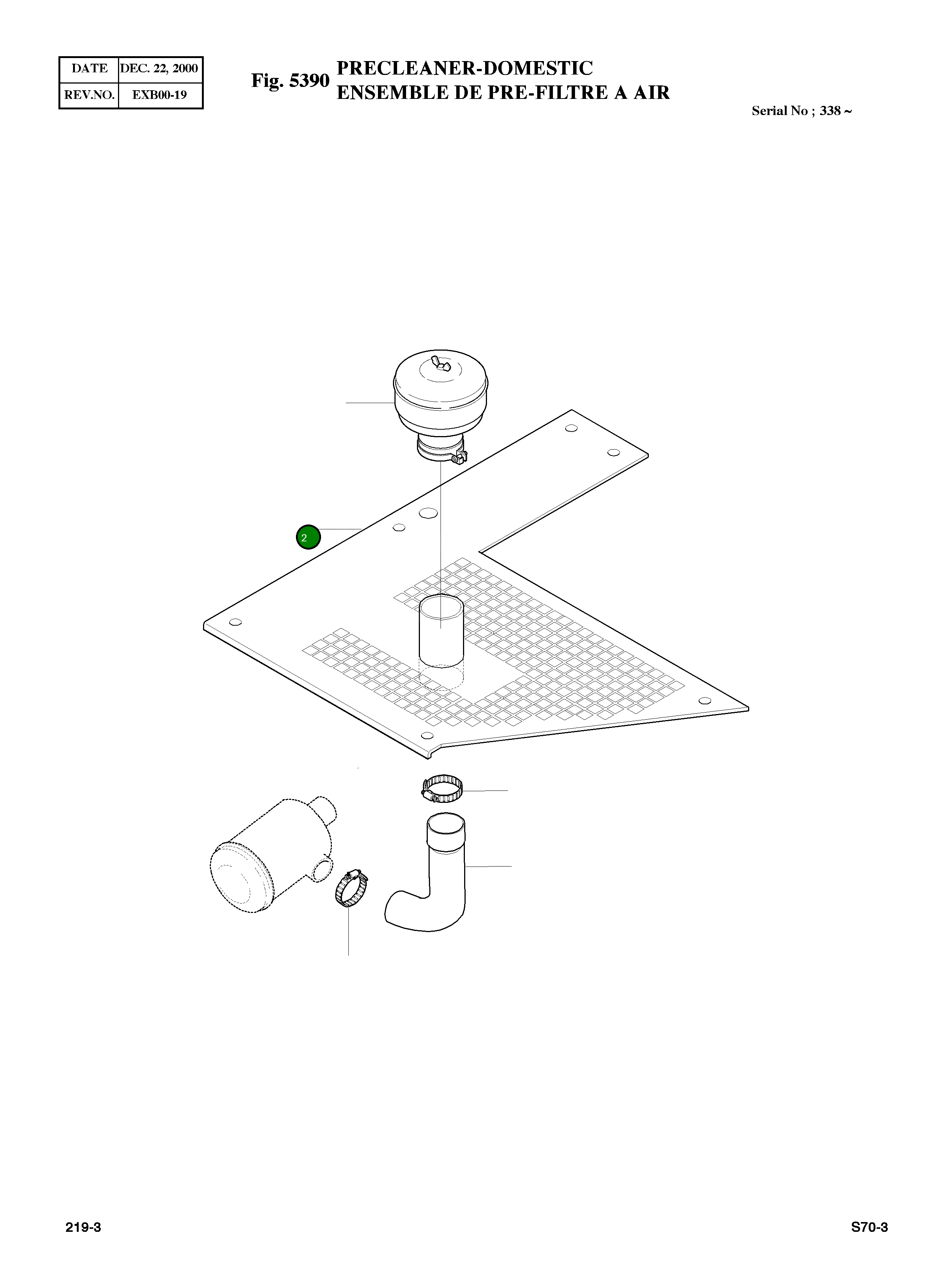 | DATE | DEC. 22, 2000 |
|---|---|
| REV.NO. | EXB00-19 |

Fig. 5390 PRECLEANER-DOMESTIC
ENSEMBLE DE PRE-FILTRE A AIR

Serial No ; 338 ~

2

219-3

S70-3