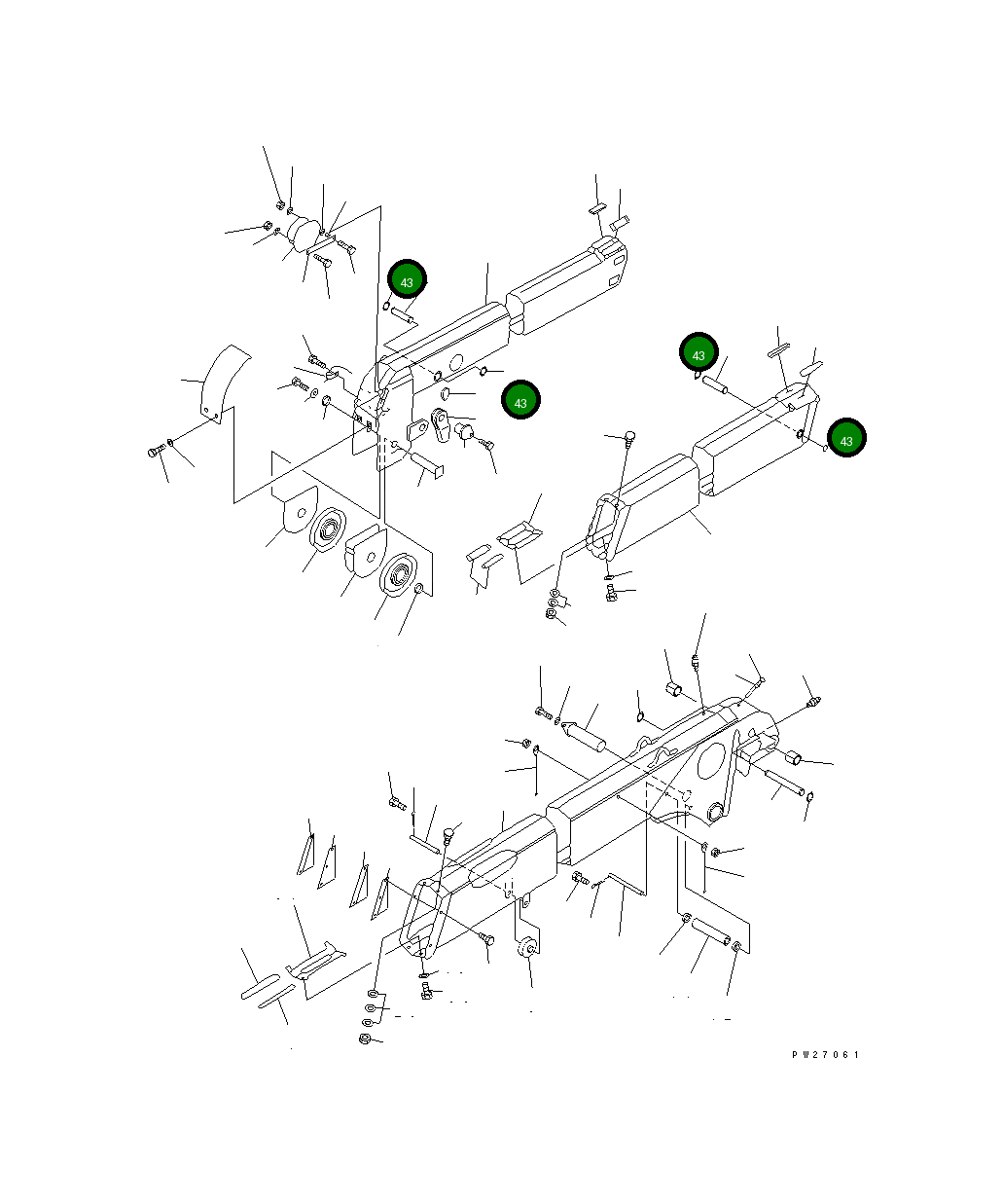 43
43
43
43
PW27061