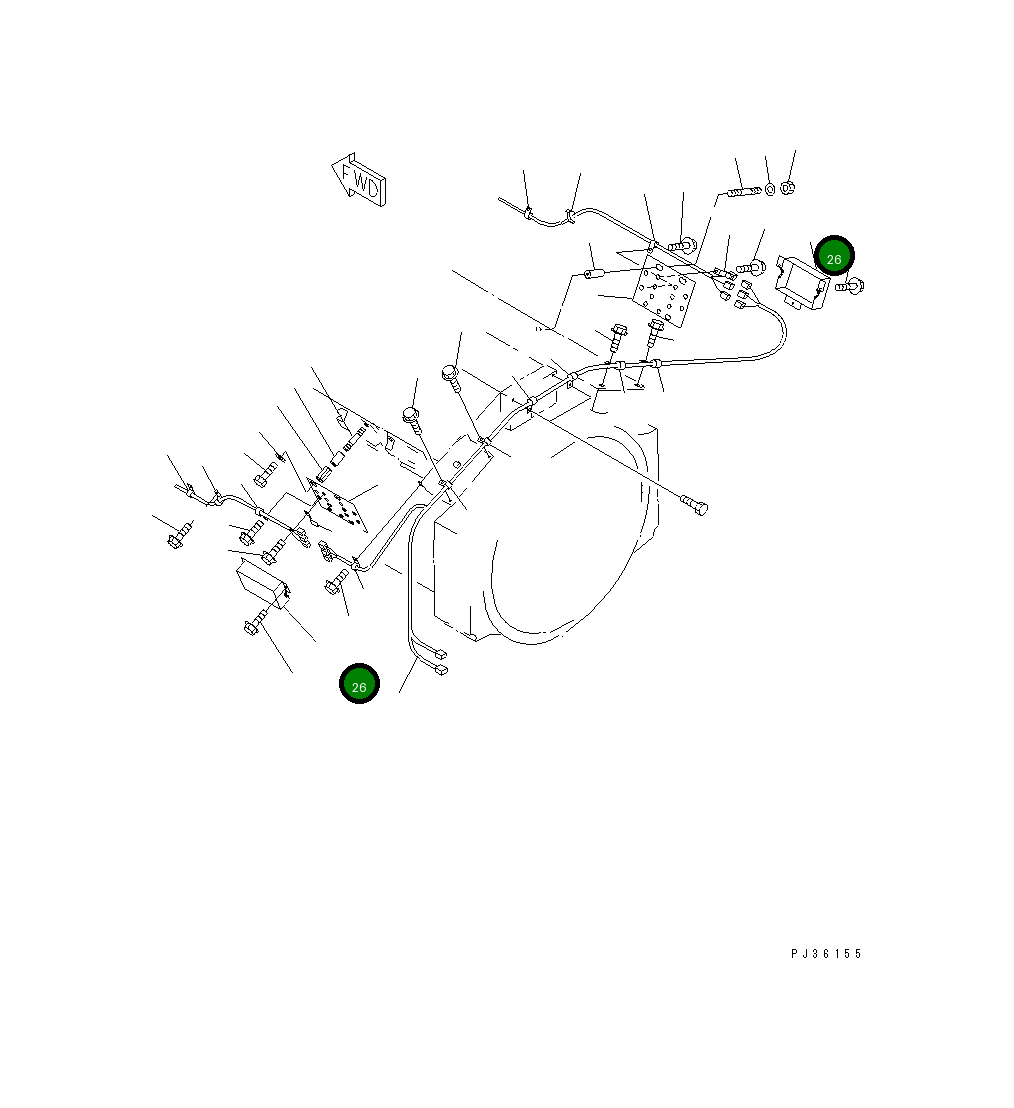 FWD

26

26

PJ36155