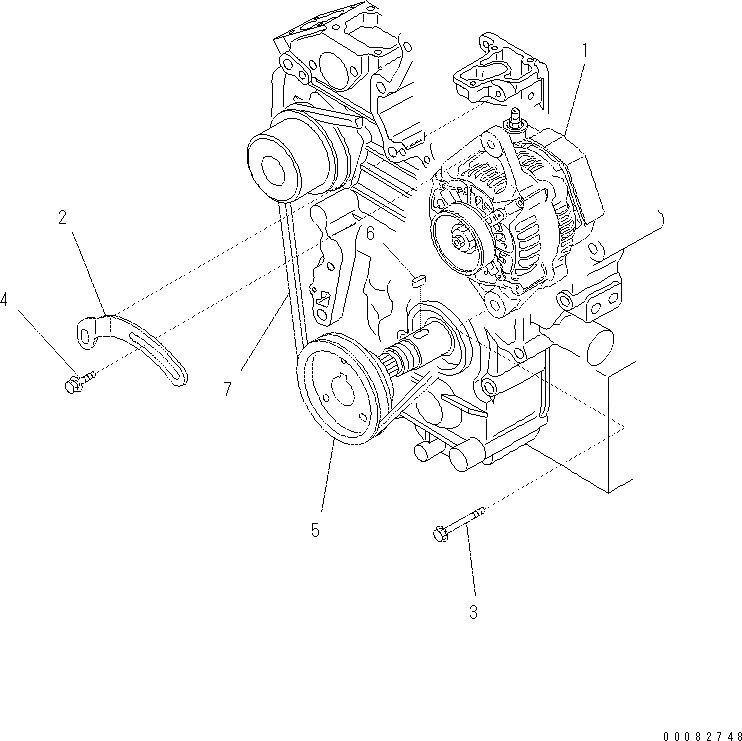 1
2
6
4
7
5
3
00082748