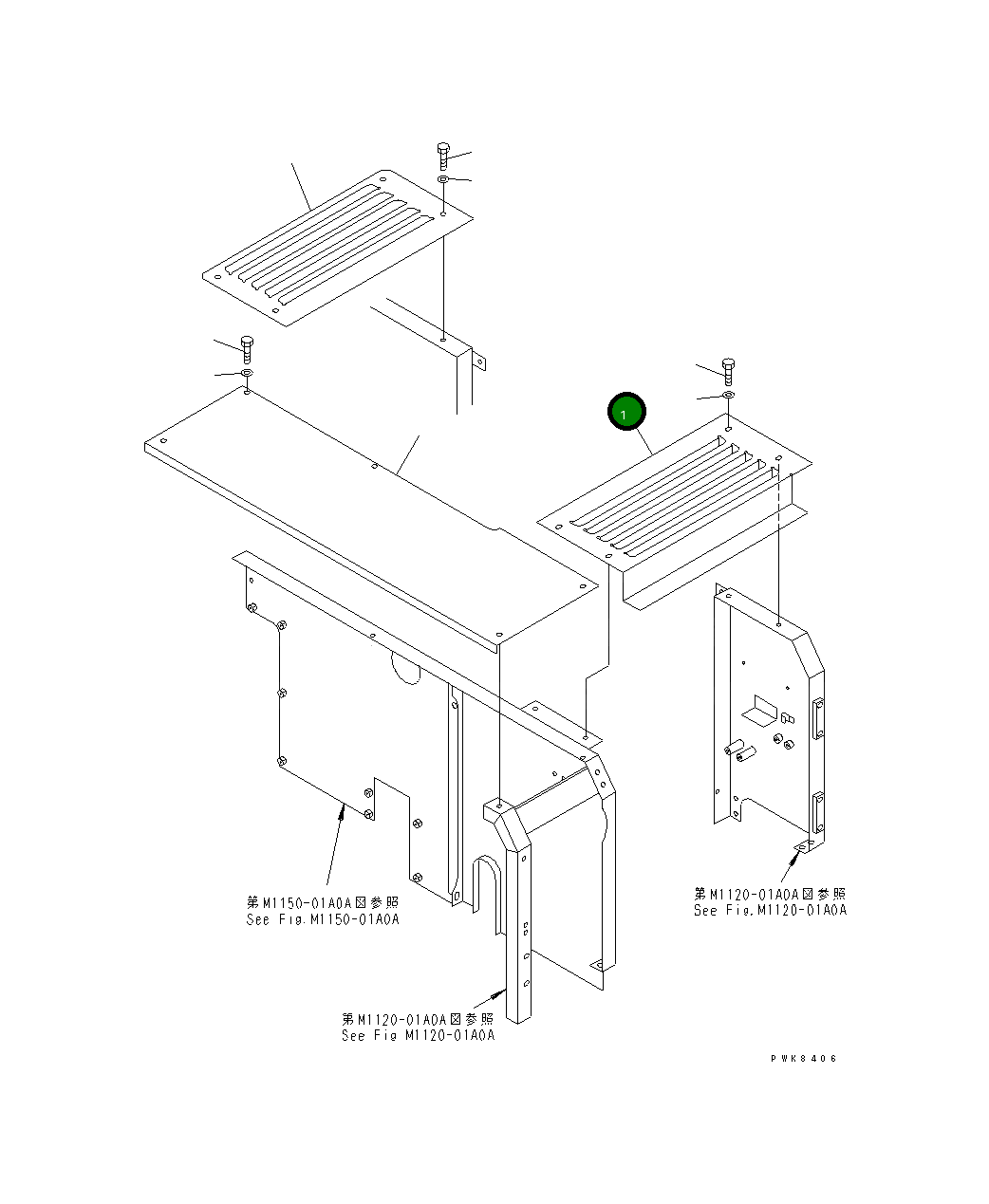 1

第M1150-01A0A図参照
See Fig.M1150-01A0A

第M1120-01A0A図参照
See Fig.M1120-01A0A

第M1120-01A0A図参照
See Fig M1120-01A0A

PWK8406