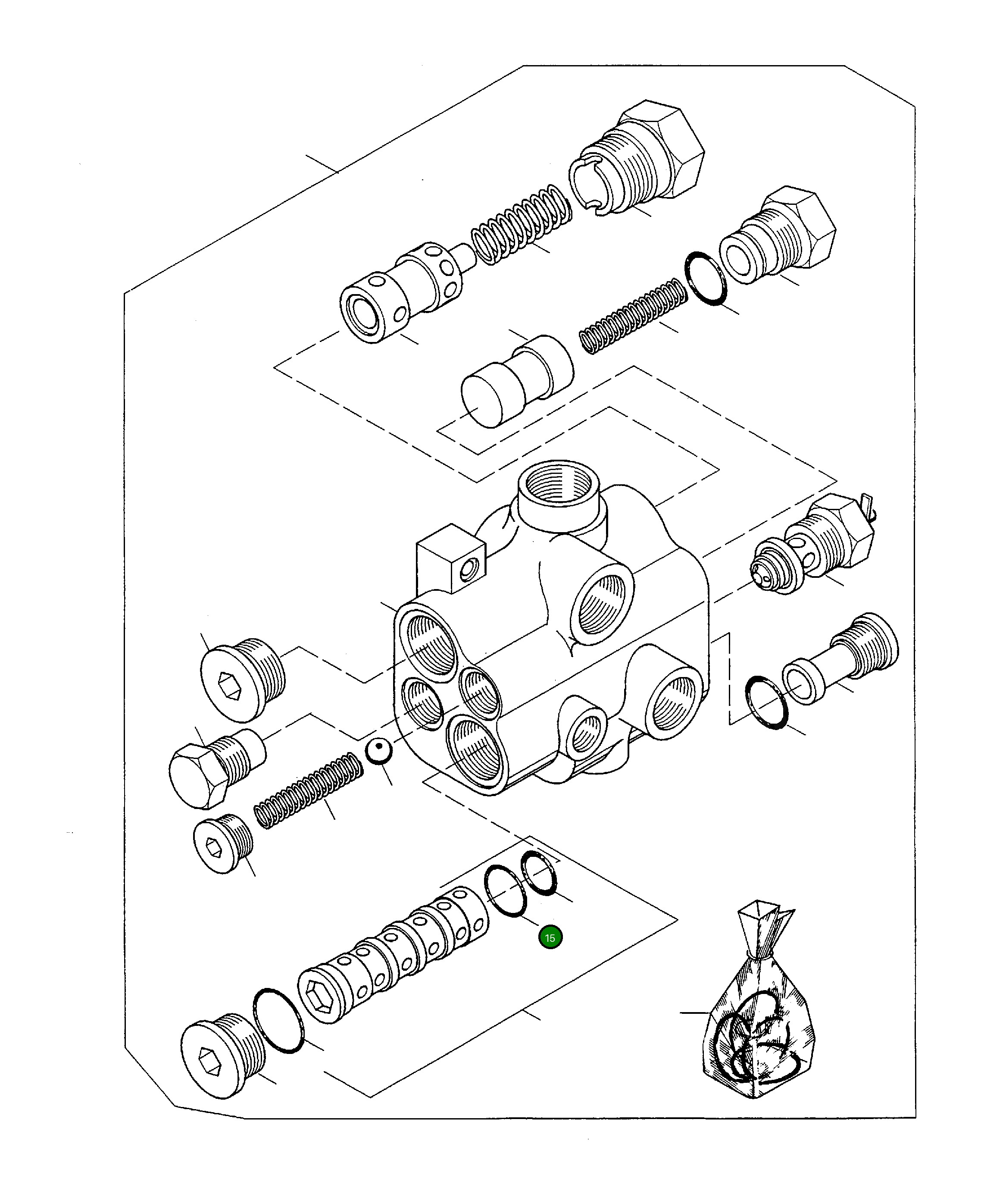 15