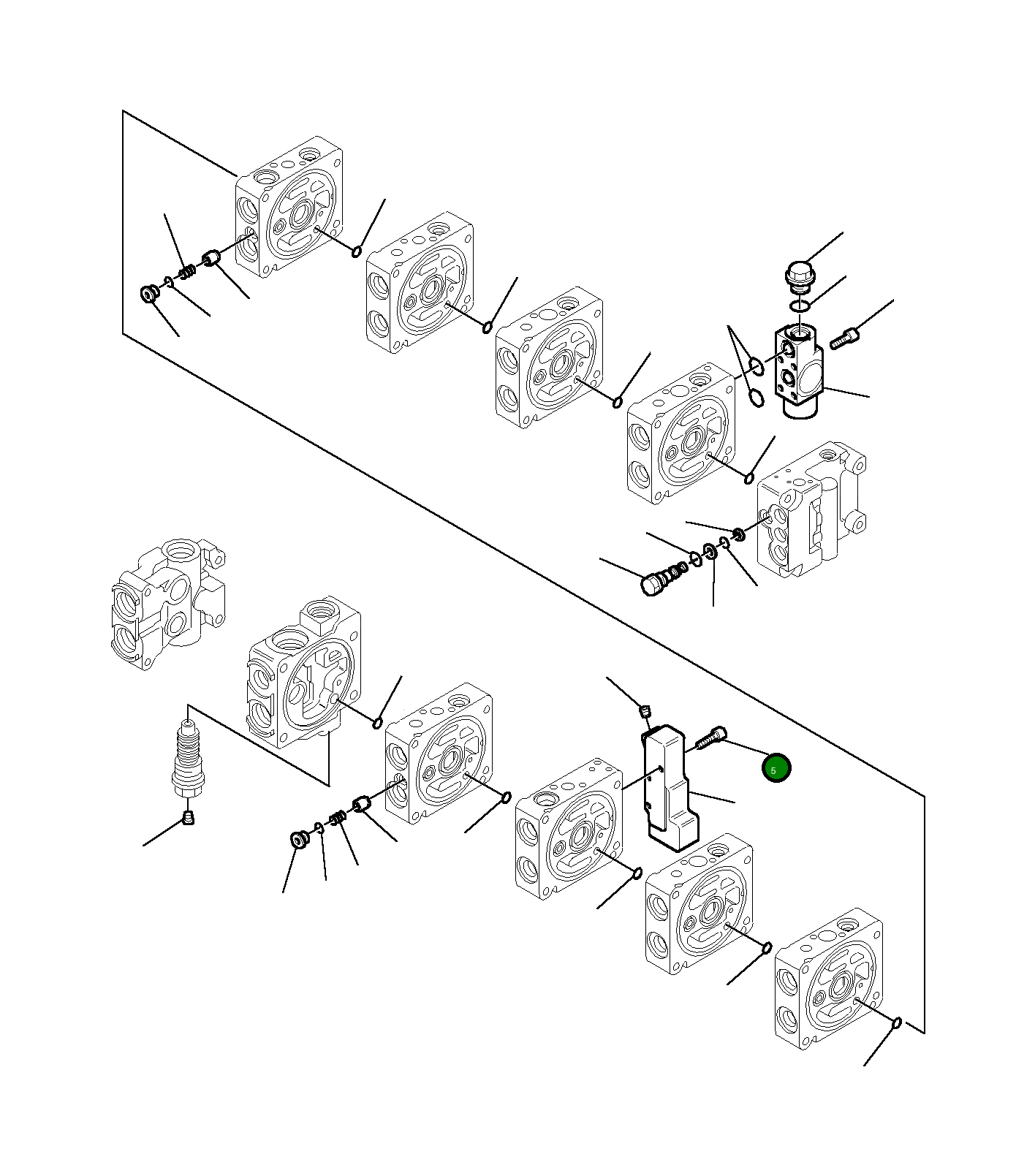 5