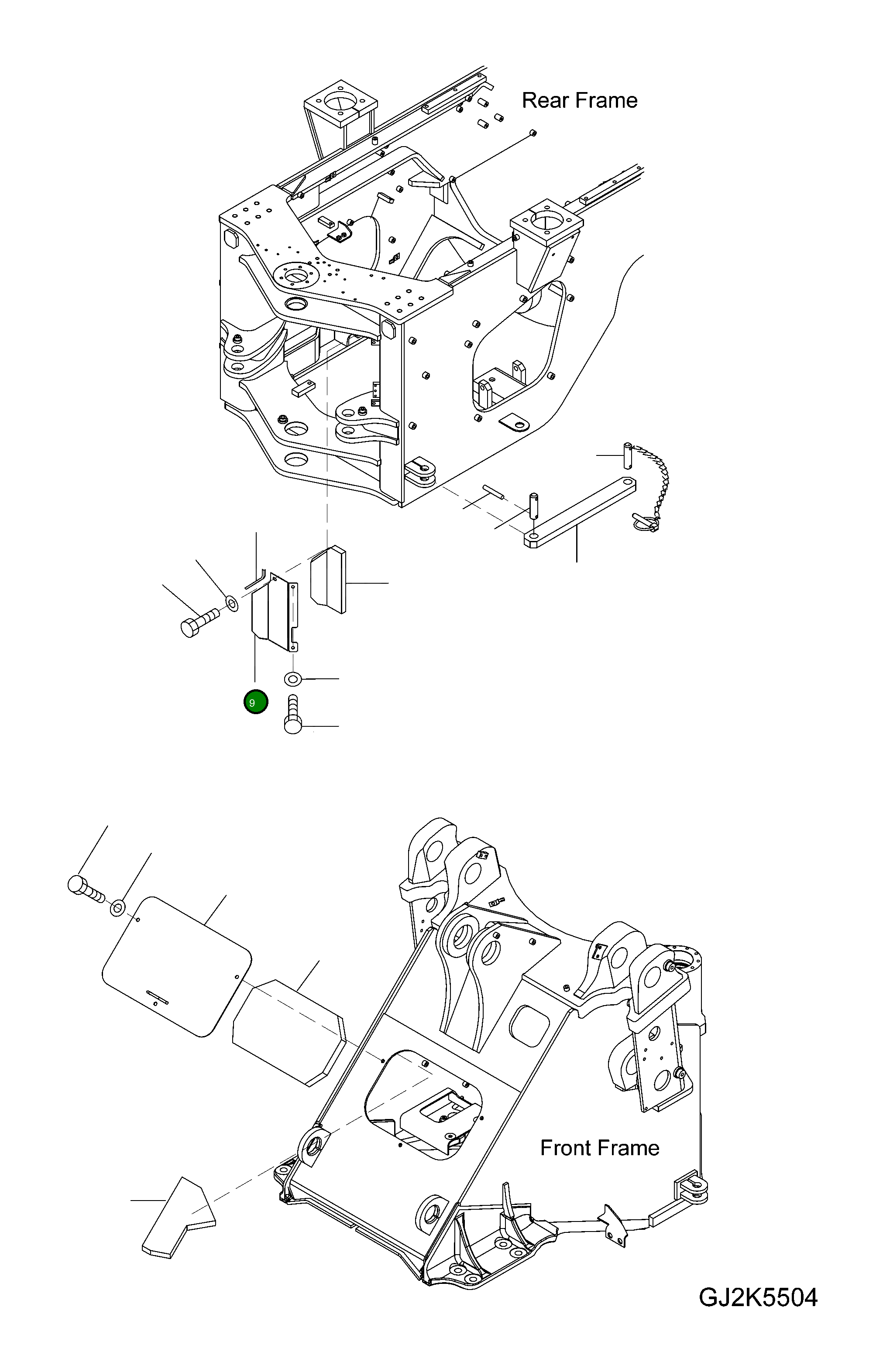 Rear Frame

9

Front Frame

GJ2K5504