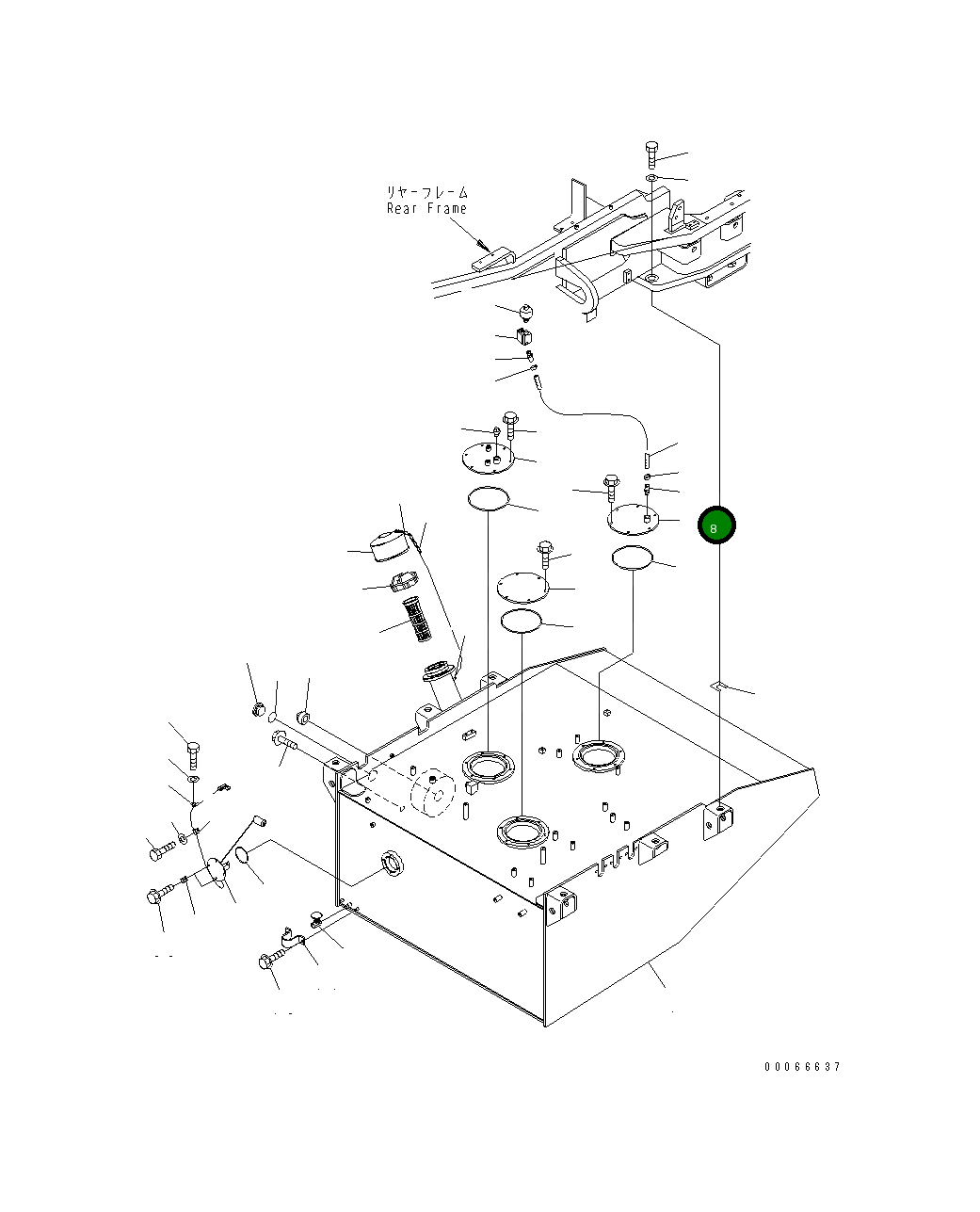 リヤーフレーム
Rear Frame

8

00066637