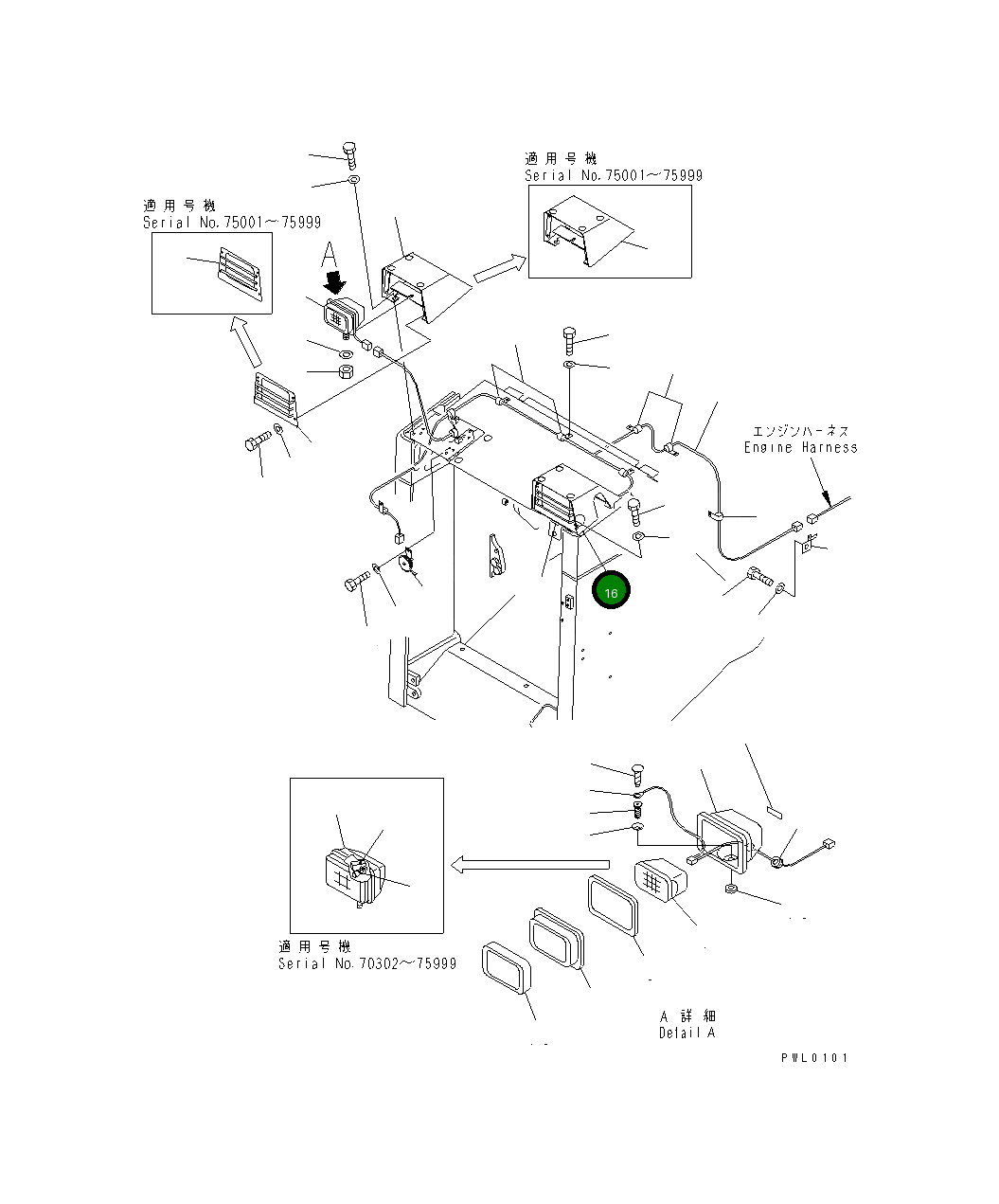 適用号機
Serial No.75001~75999

適用号機
Serial No.75001~75999

A

エンジンハーネス
Engine Harness

16

適用号機
Serial No.70302~75999

A 詳細
Detail A

PWL0101