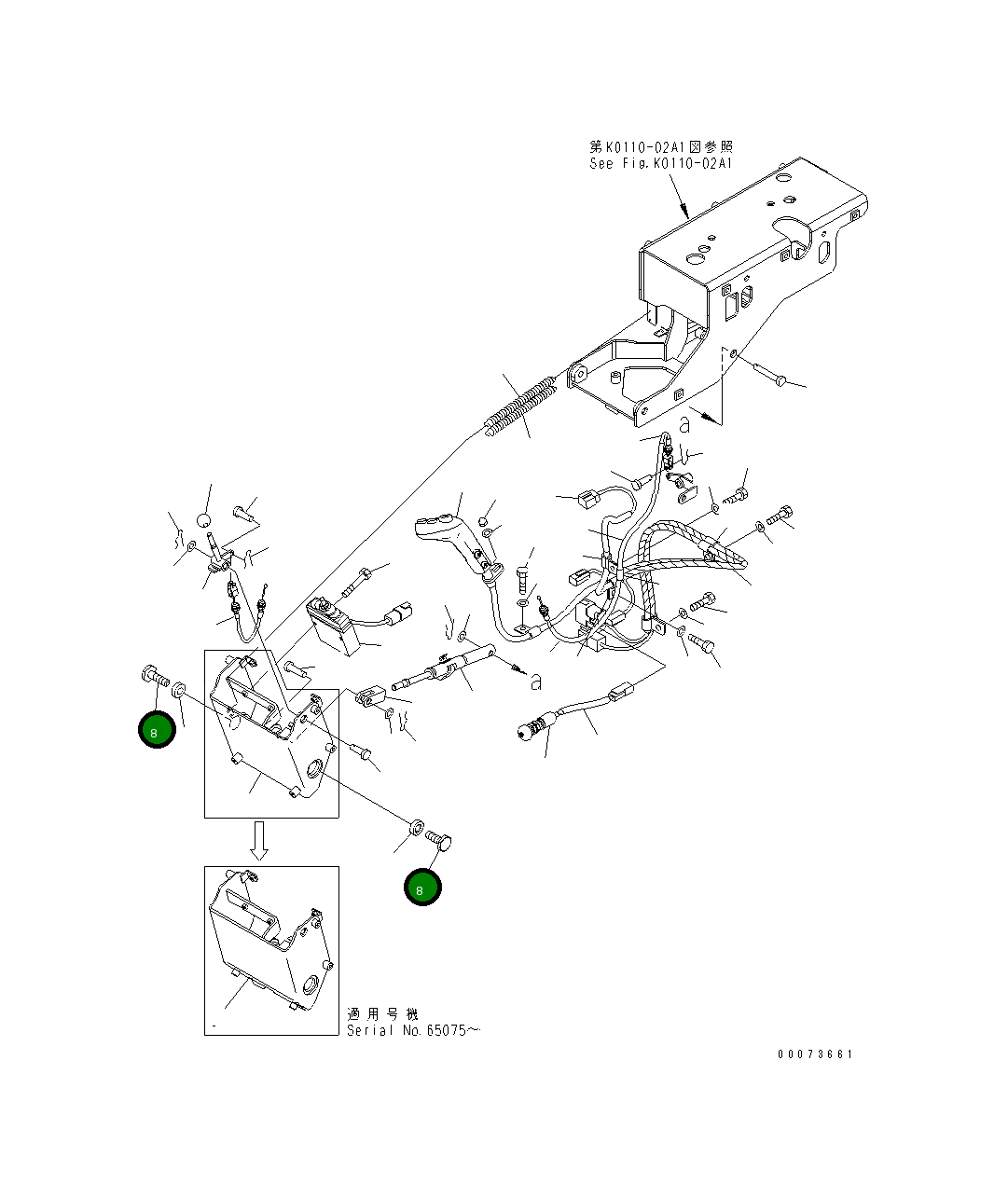 第K0110-02A1図参照
See Fig.K0110-02A1

a

a

8

8

適用号機
Serial No.65075~

00073661