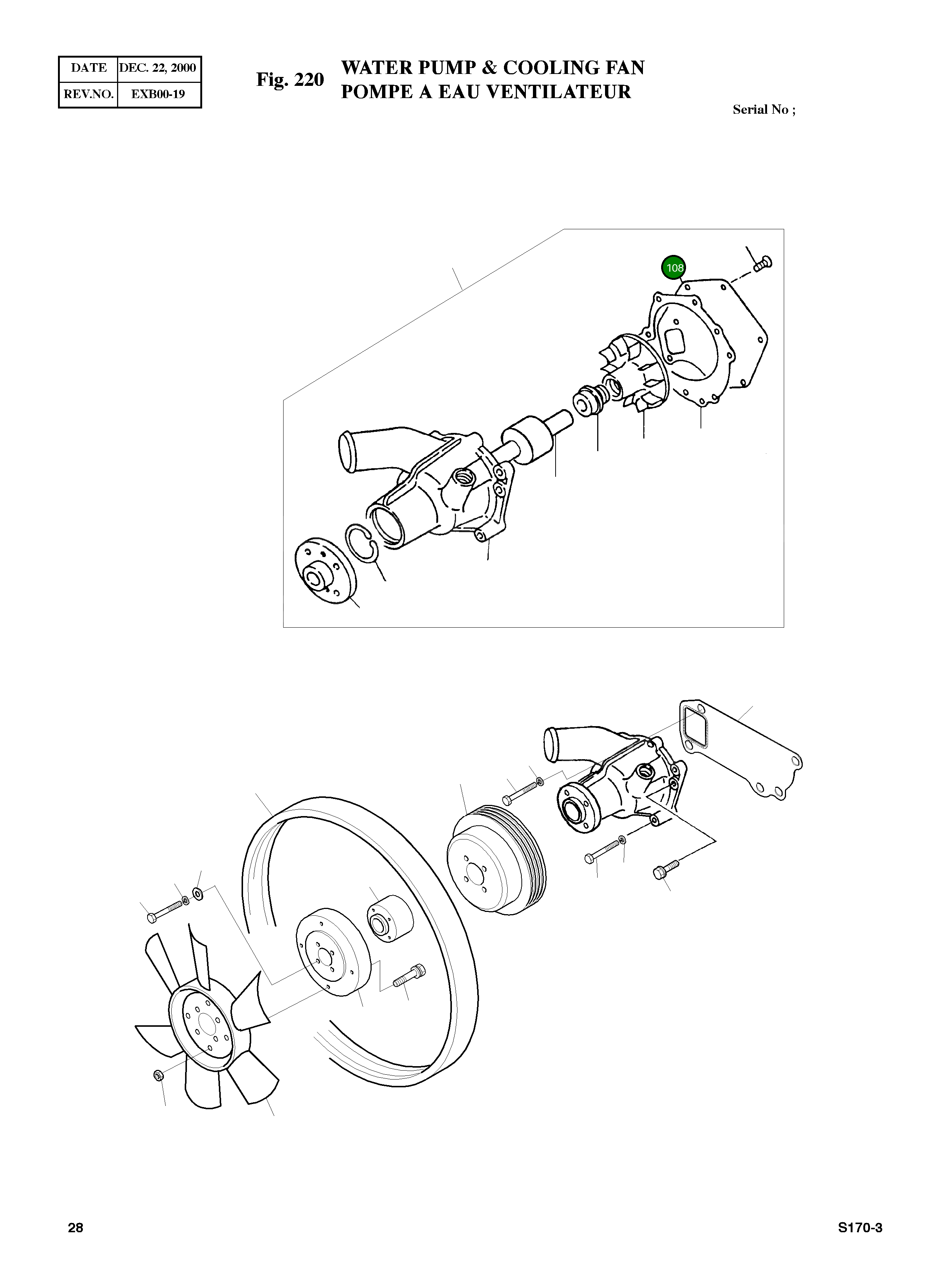 | DATE | DEC. 22, 2000 |
|---|---|
| REV.NO. | EXB00-19 |

Fig. 220 WATER PUMP & COOLING FAN
POMPE A EAU VENTILATEUR

Serial No ;

108

28

S170-3