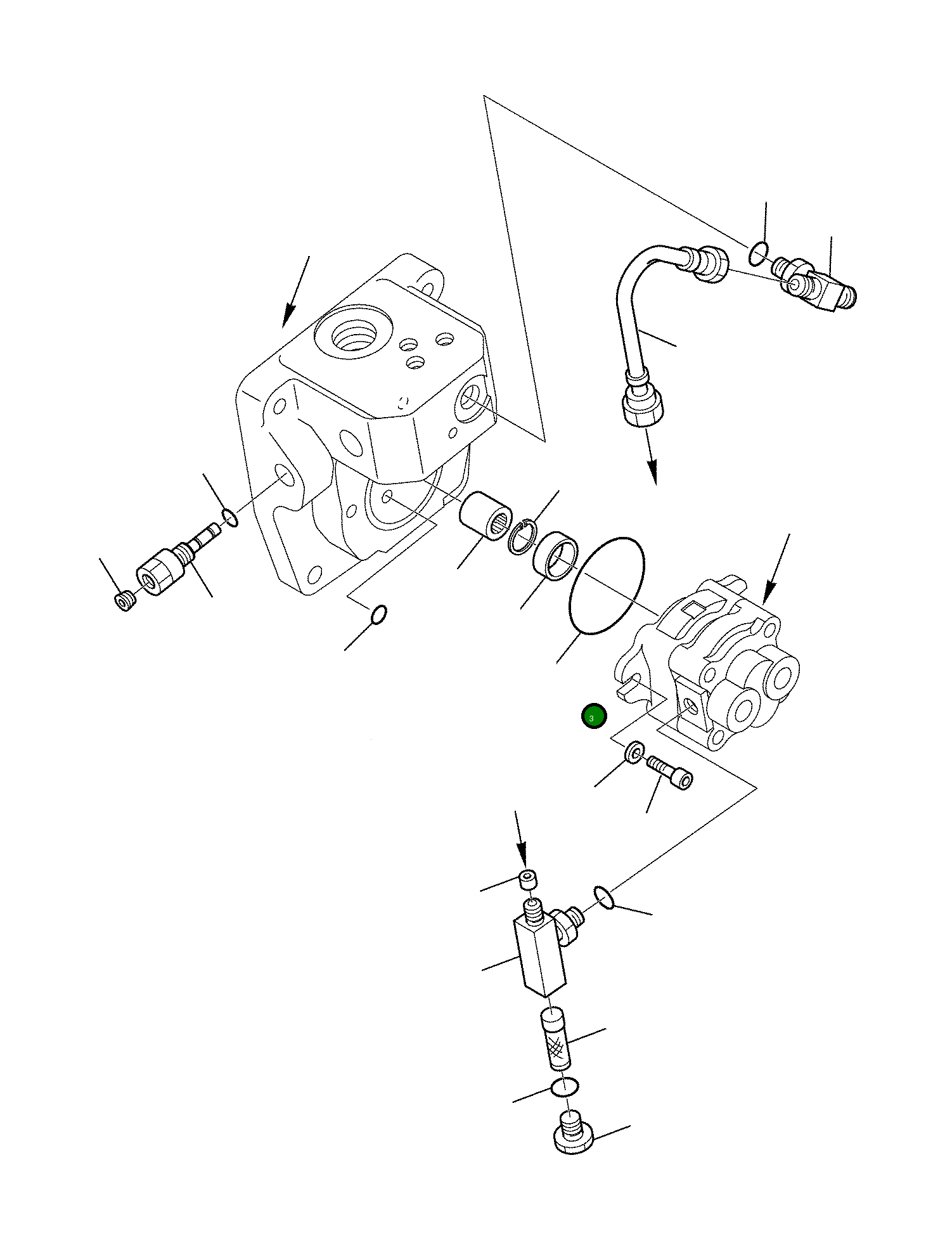 3